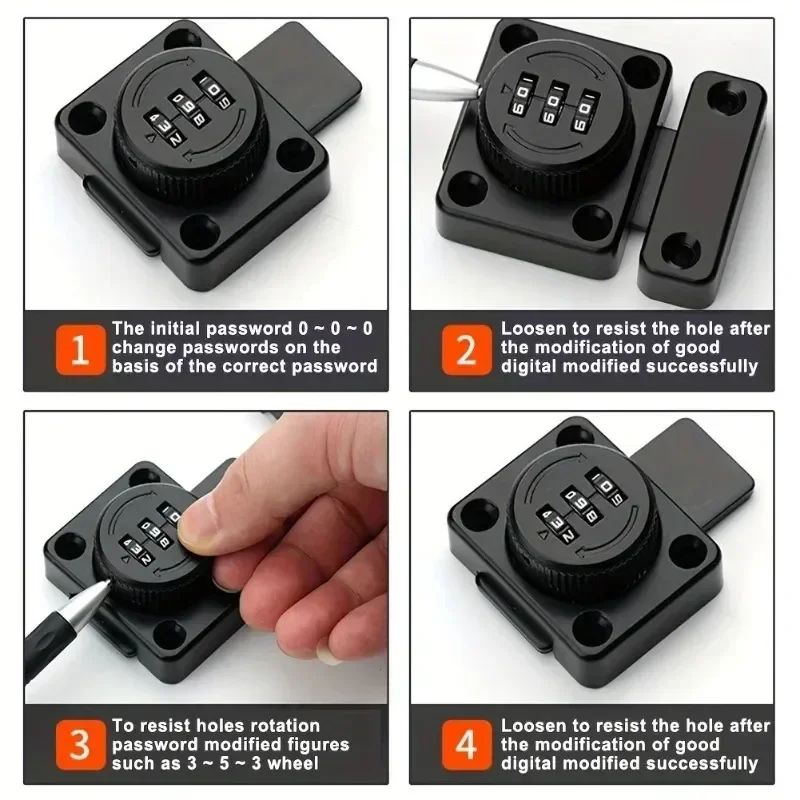 1
The initial password 0 ~ 0 ~ 0 change passwords on the basis of the correct password

2
Loosen to resist the hole after the modification of good digital modified successfully

3
To resist holes rotation password modified figures such as 3 ~ 5 ~ 3 wheel

4
Loosen to resist the hole after the modification of good digital modified successfully