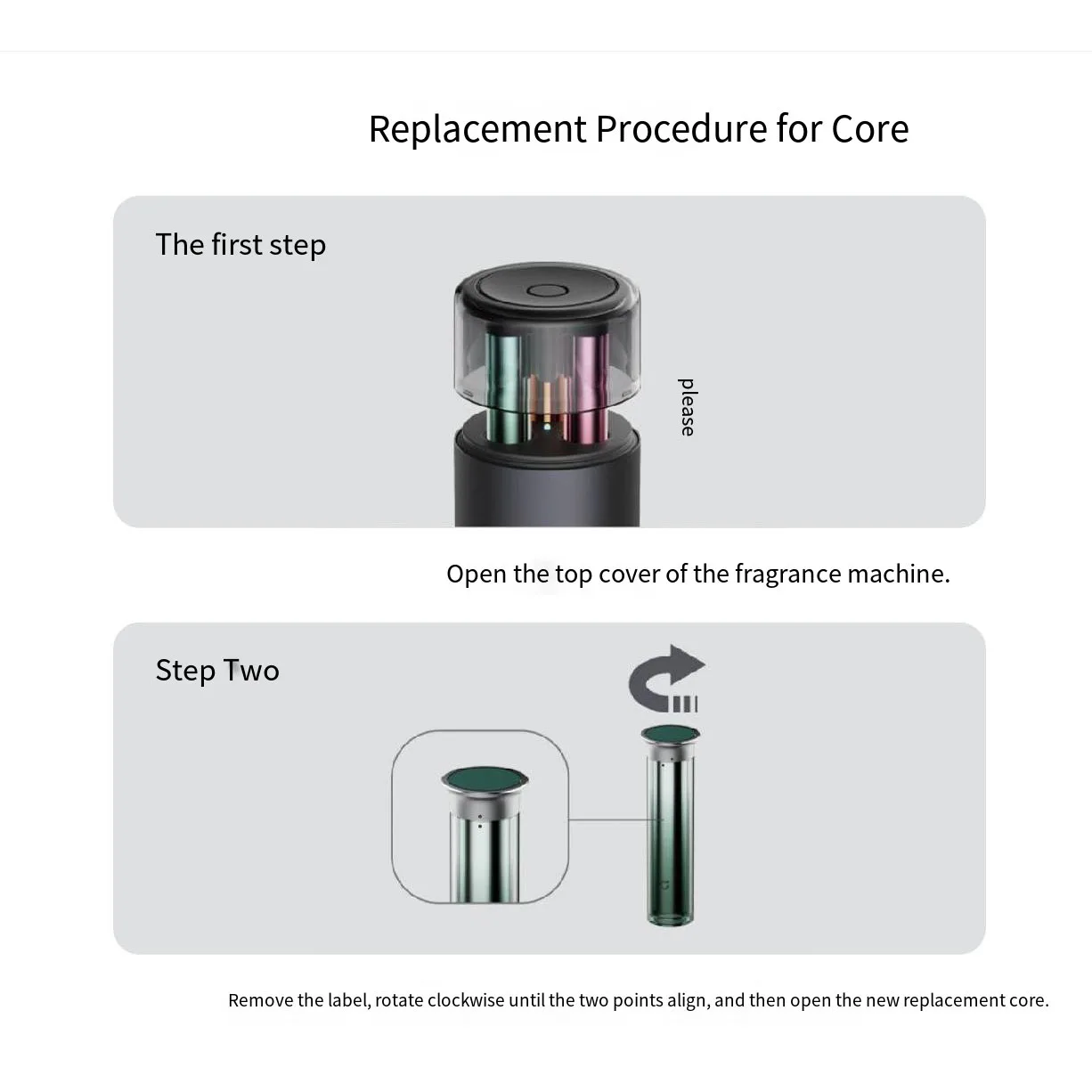 Replacement Procedure for Core

The first step

please

Open the top cover of the fragrance machine.

Step Two

Remove the label, rotate clockwise until the two points align, and then open the new replacement core.