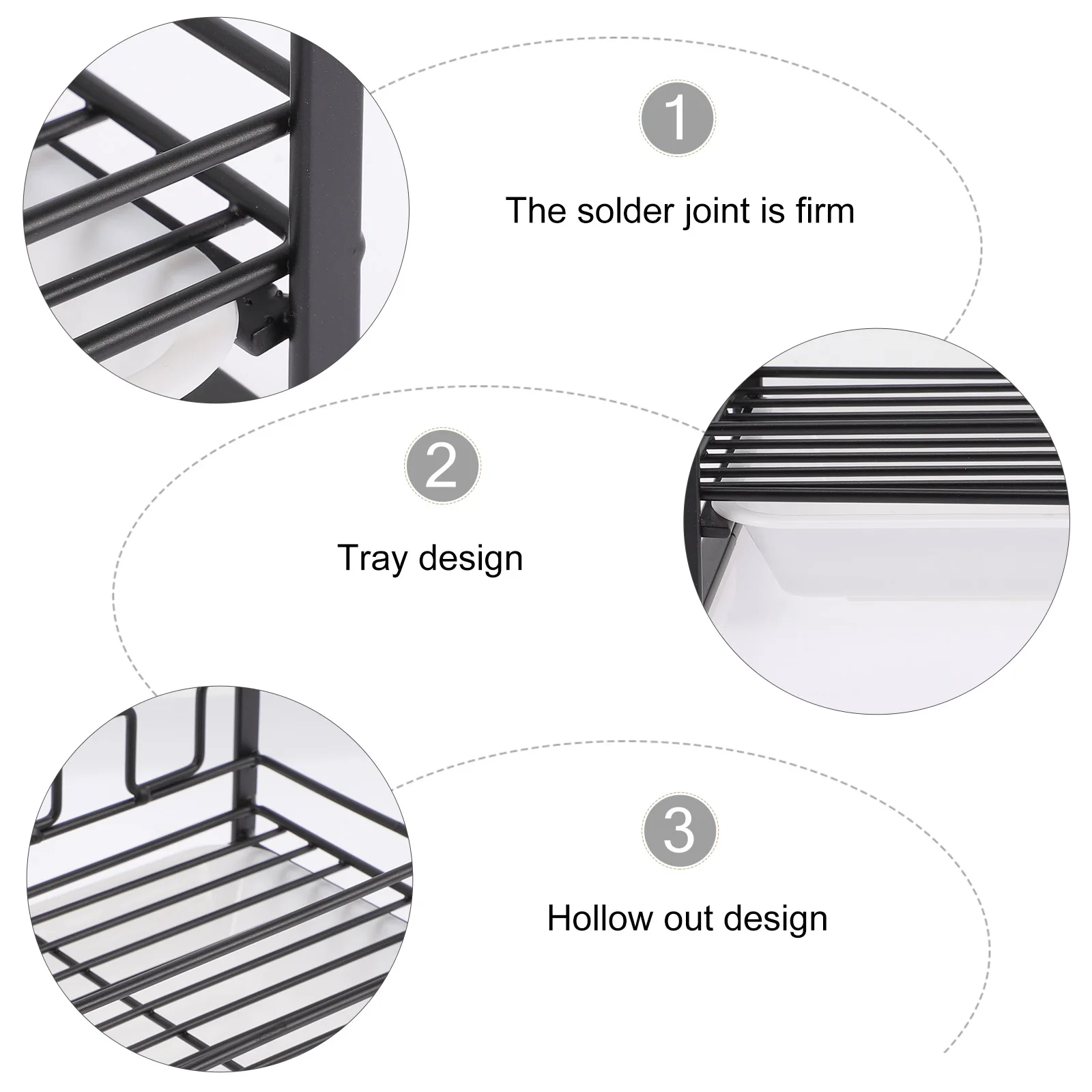 1

The solder joint is firm

2

Tray design

3

Hollow out design