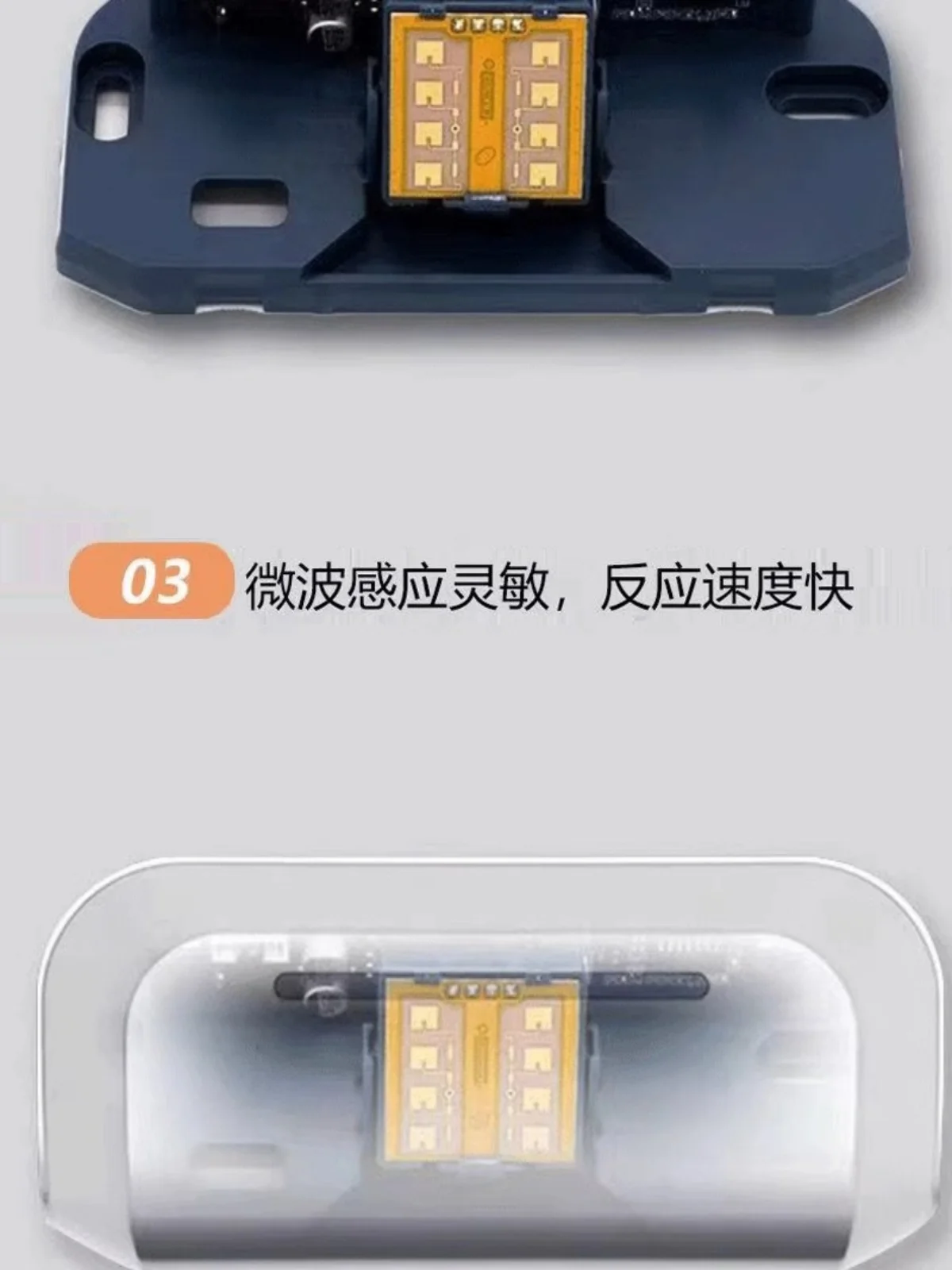 03 微波感应灵敏，反应速度快