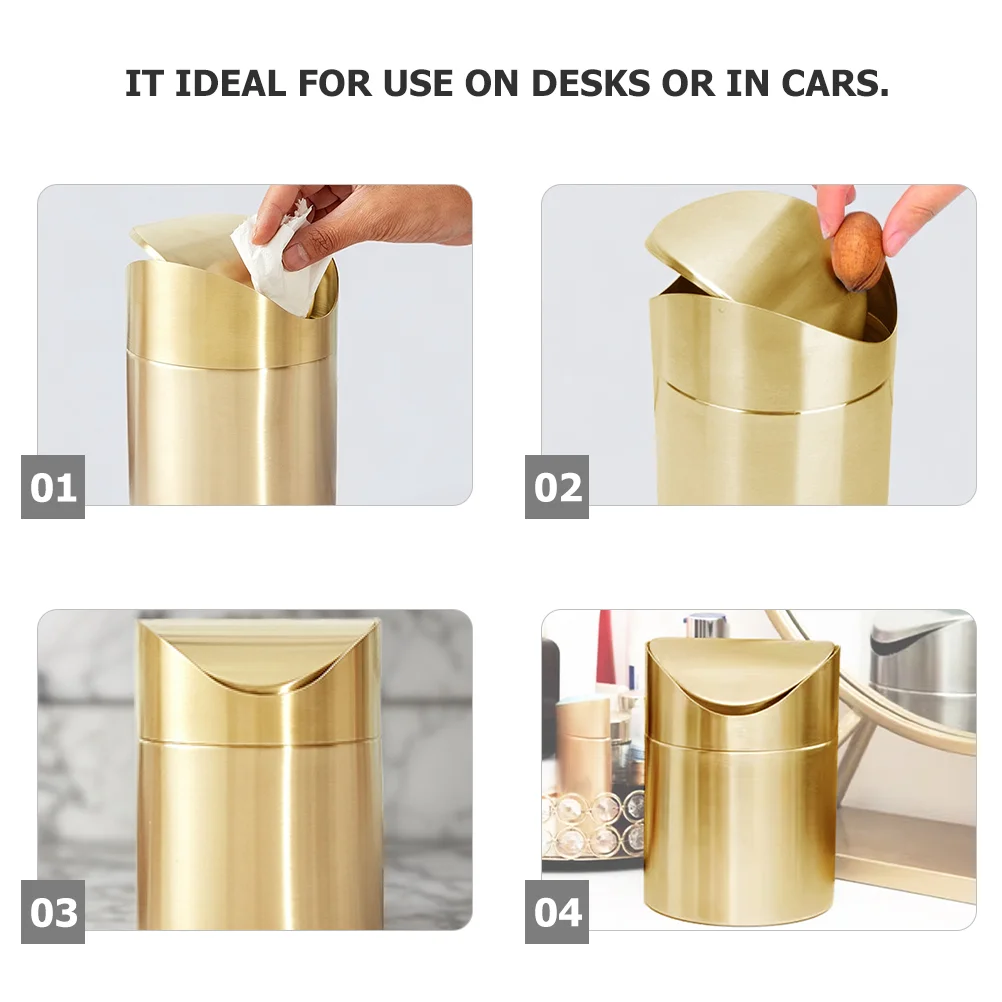 IT IDEAL FOR USE ON DESKS OR IN CARS.

01

02

03

04