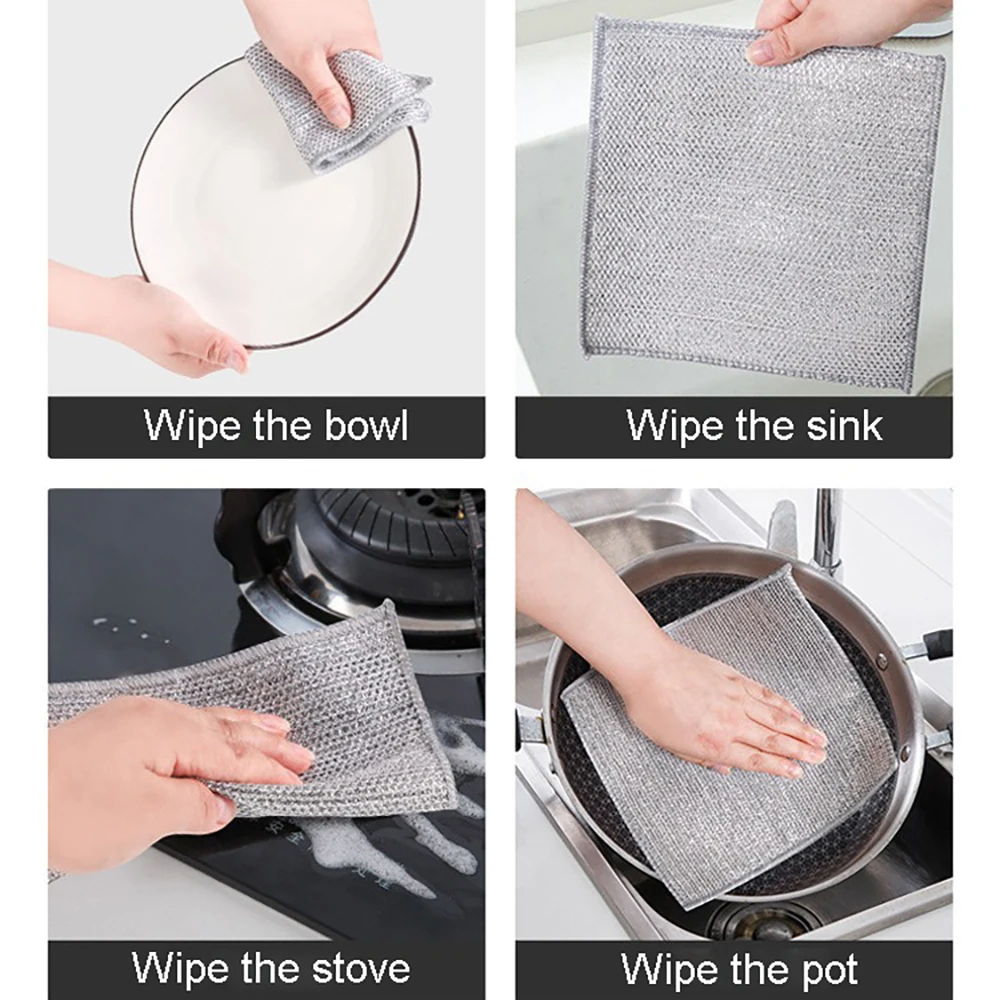 Wipe the bowl

Wipe the sink

Wipe the stove

Wipe the pot