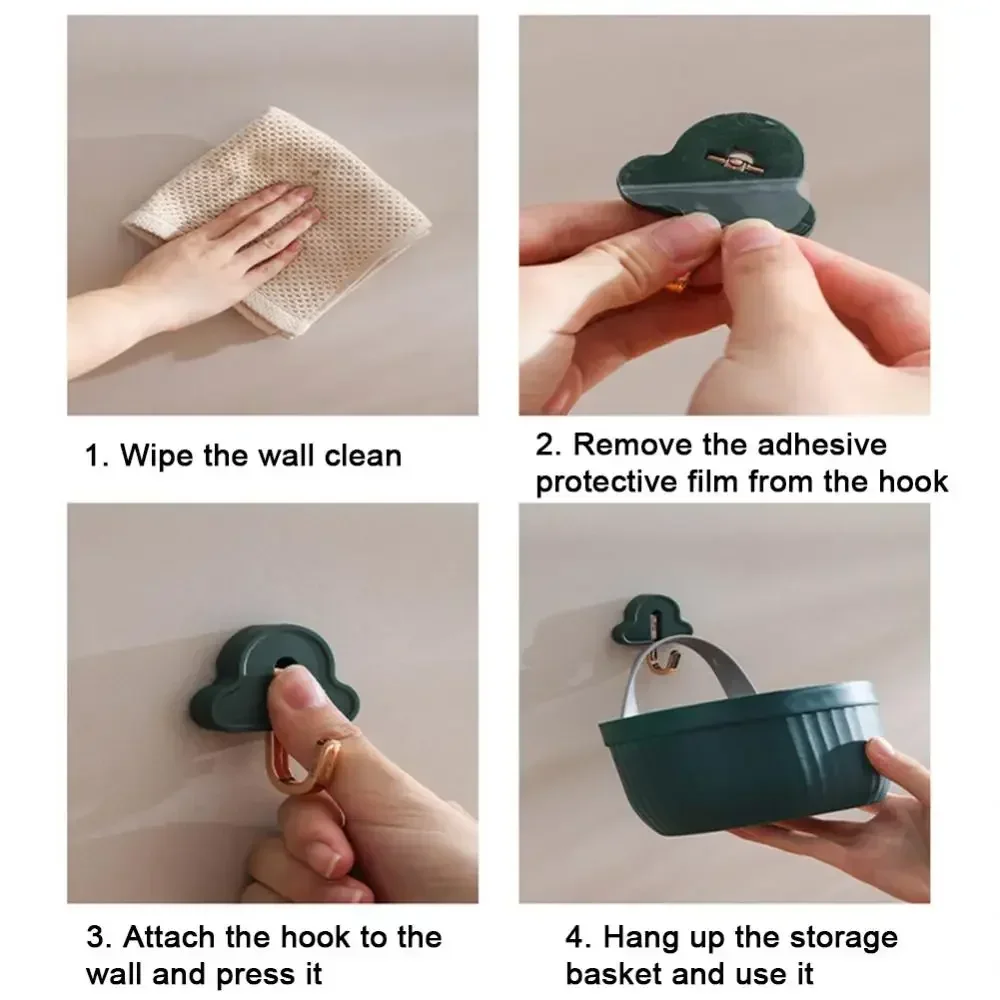 1. Wipe the wall clean

2. Remove the adhesive protective film from the hook

3. Attach the hook to the wall and press it

4. Hang up the storage basket and use it