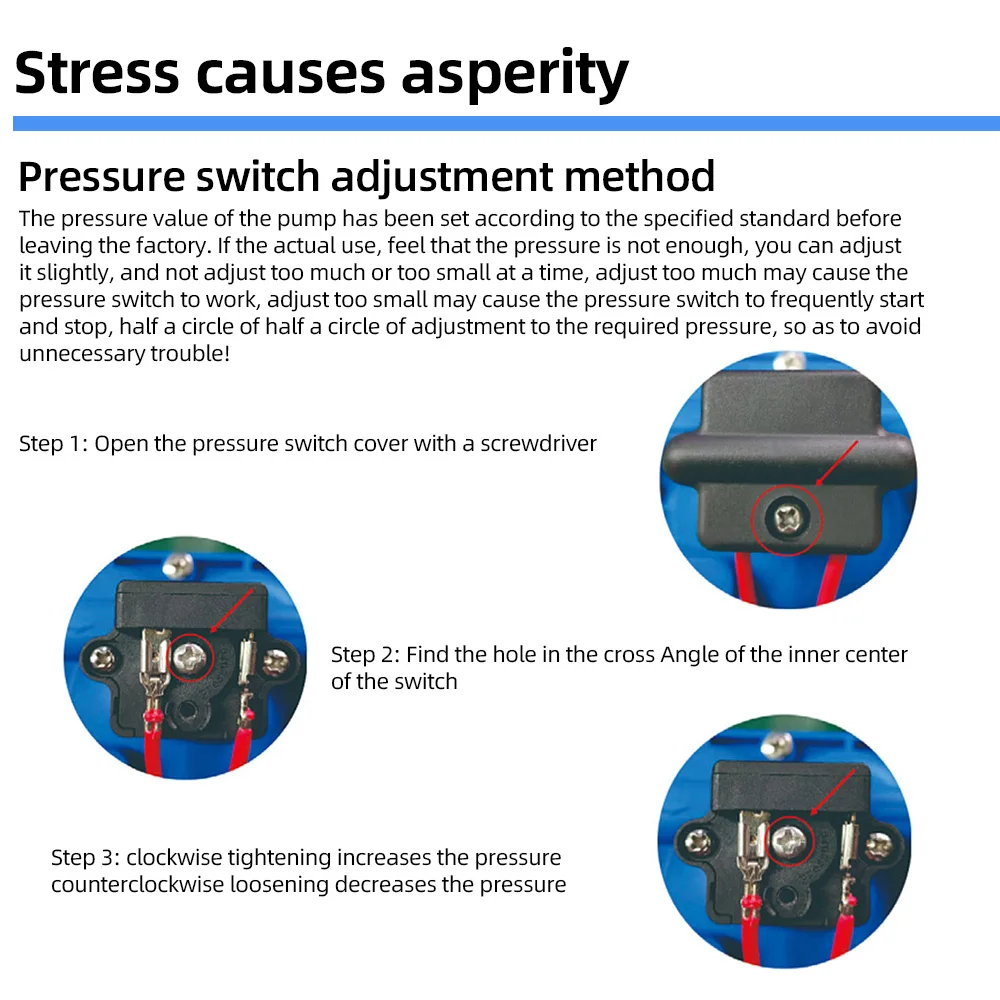 Stress causes asperity

Pressure switch adjustment method

The pressure value of the pump has been set according to the specified standard before leaving the factory. If the actual use, feel that the pressure is not enough, you can adjust it slightly, and not adjust too much or too small at a time, adjust too much may cause the pressure switch to work, adjust too small may cause the pressure switch to frequently start and stop, half a circle of half a circle of adjustment to the required pressure, so as to avoid unnecessary trouble!

Step 1: Open the pressure switch cover with a screwdriver

Step 2: Find the hole in the cross Angle of the inner center of the switch

Step 3: clockwise tightening increases the pressure counterclockwise loosening decreases the pressure