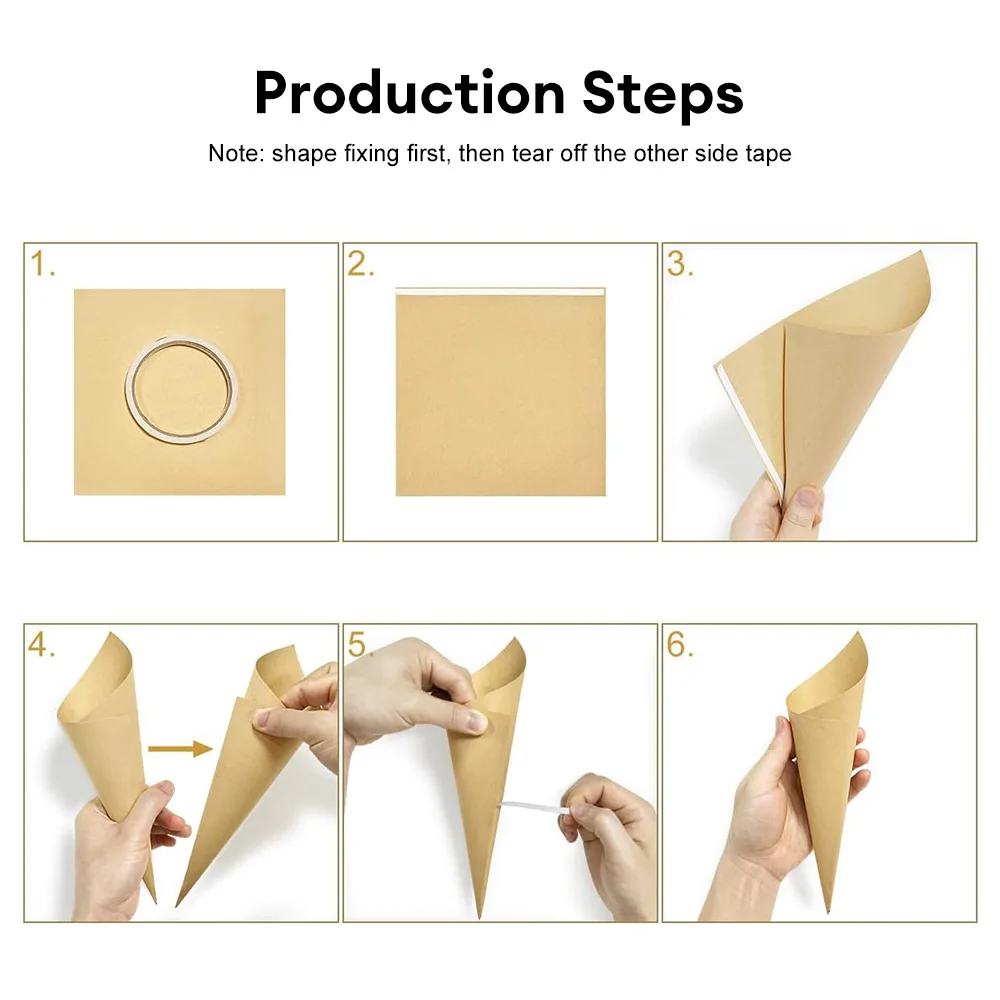 Production Steps

Note: shape fixing first, then tear off the other side tape

1.

2.

3.

4.

5.

6.