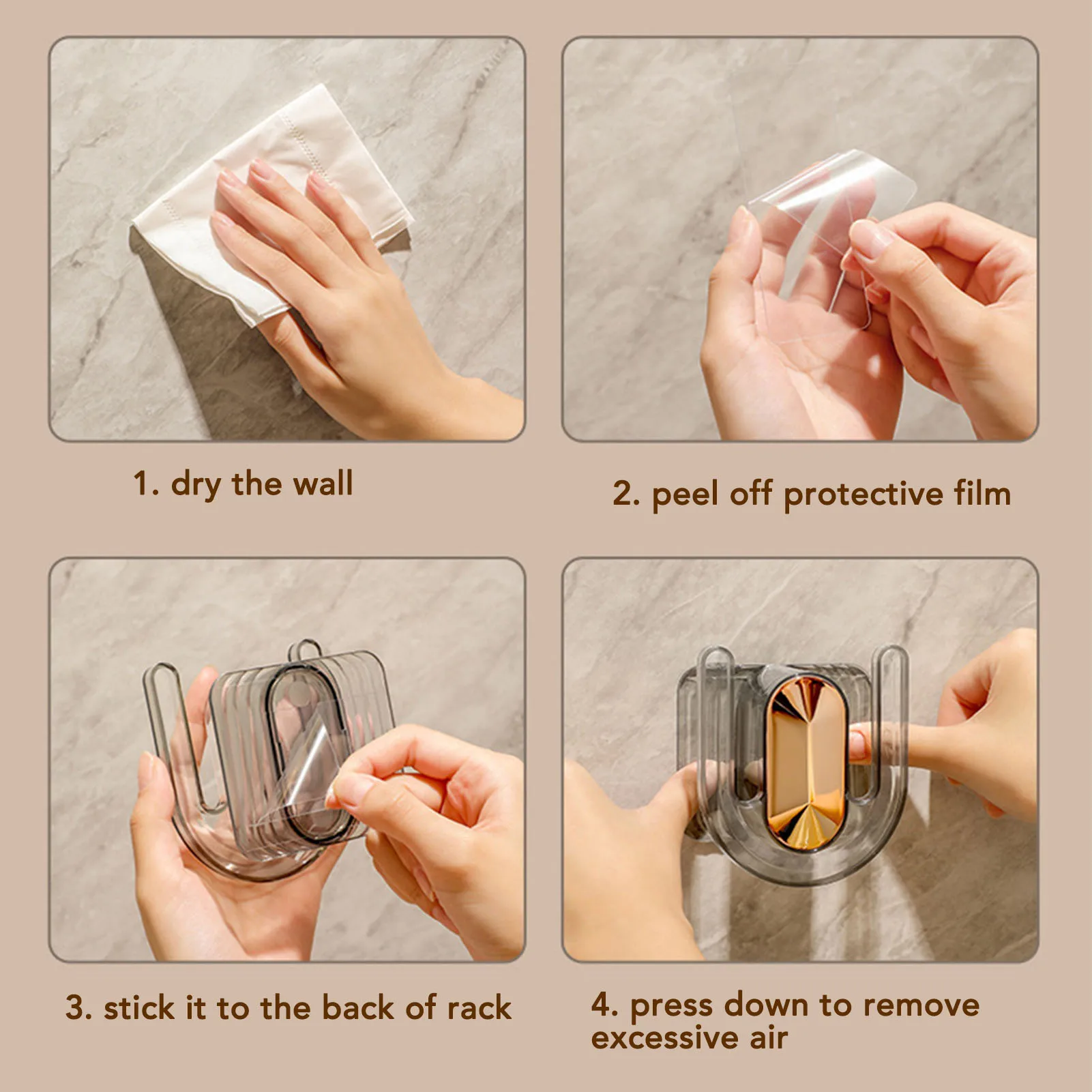 1. dry the wall

2. peel off protective film

3. stick it to the back of rack

4. press down to remove excessive air