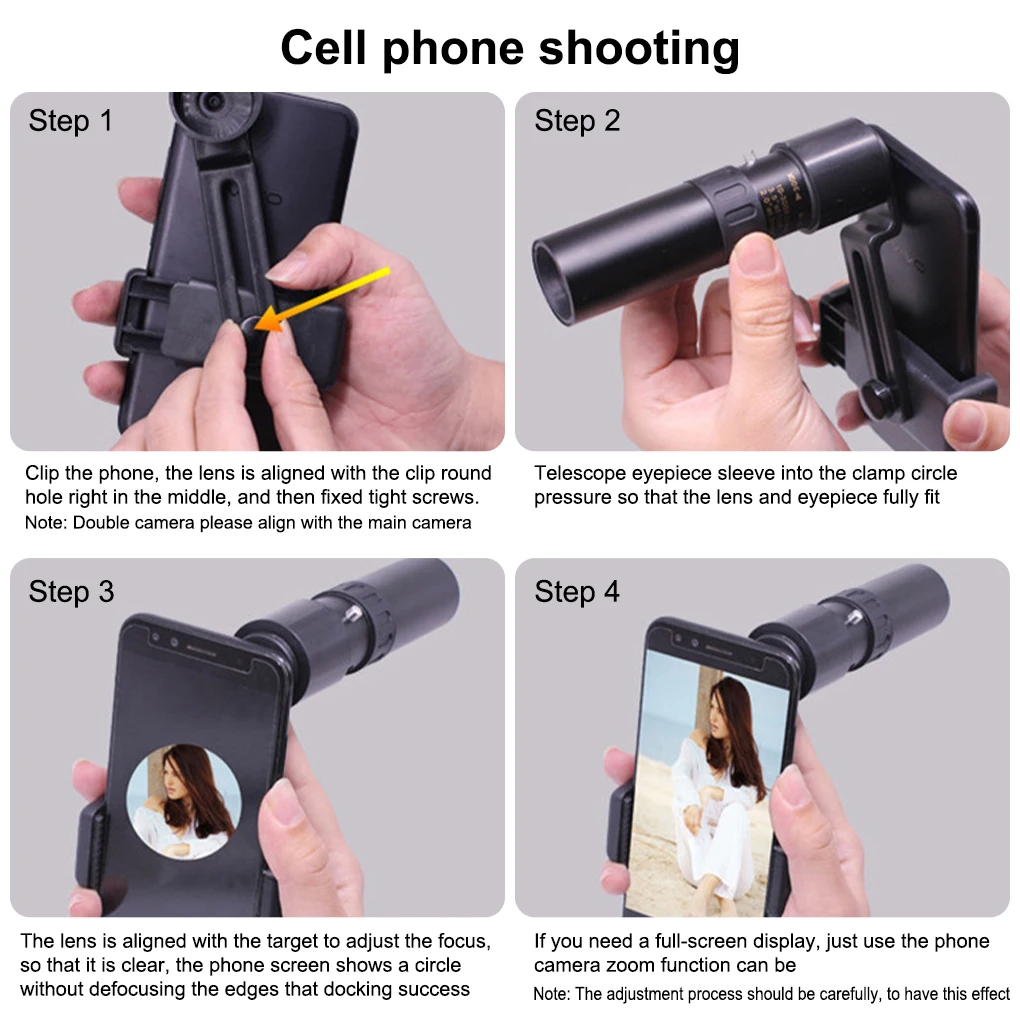 Cell phone shooting

Step 1

Clip the phone, the lens is aligned with the clip round hole right in the middle, and then fixed tight screws.
Note: Double camera please align with the main camera

Step 2

Telescope eyepiece sleeve into the clamp circle pressure so that the lens and eyepiece fully fit

Step 3

The lens is aligned with the target to adjust the focus, so that it is clear, the phone screen shows a circle without defocusing the edges that docking success

Step 4

If you need a full-screen display, just use the phone camera zoom function can be
Note: The adjustment process should be carefully, to have this effect