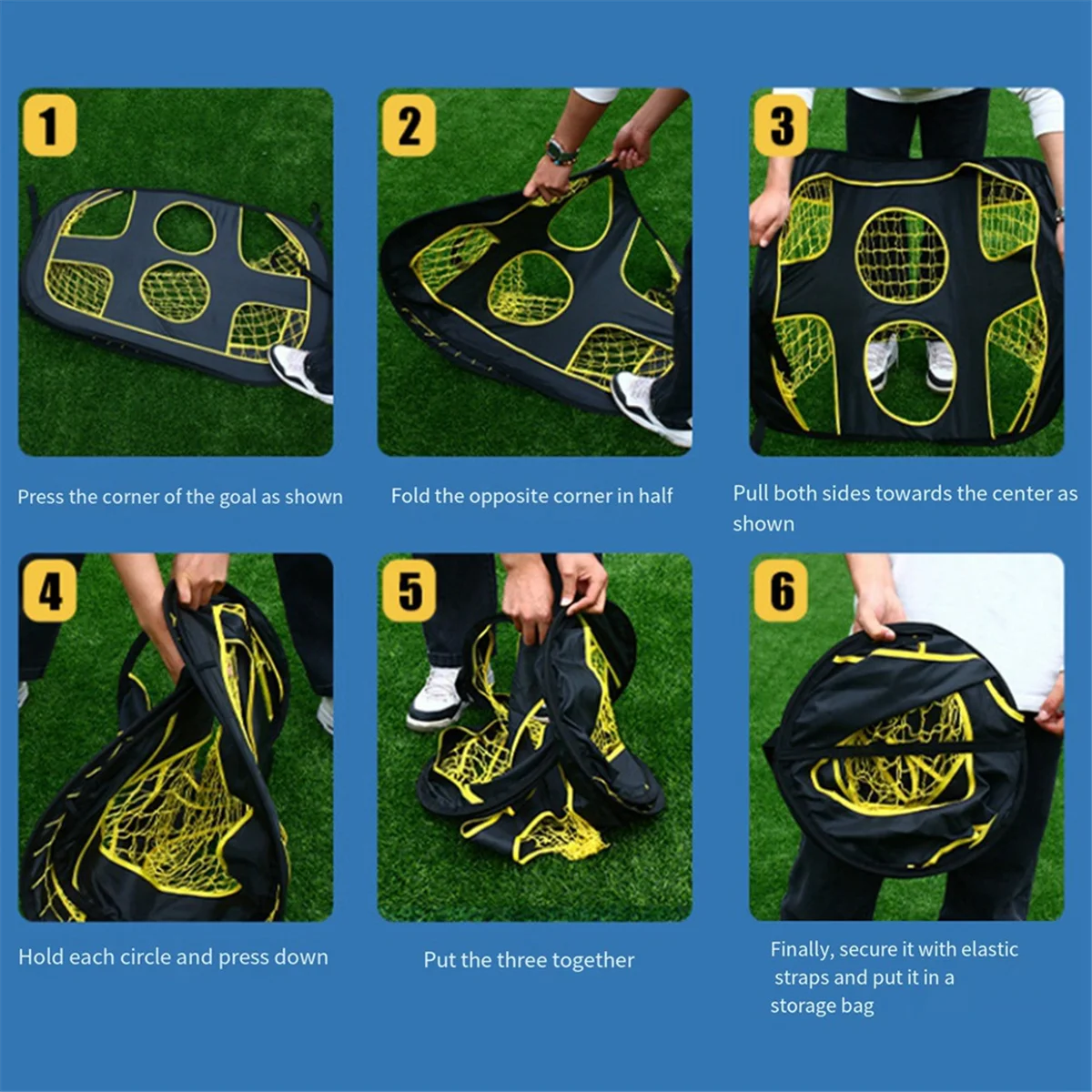 1

Press the corner of the goal as shown

2

Fold the opposite corner in half

3

Pull both sides towards the center as shown

4

Hold each circle and press down

5

Put the three together

6

Finally, secure it with elastic straps and put it in a storage bag