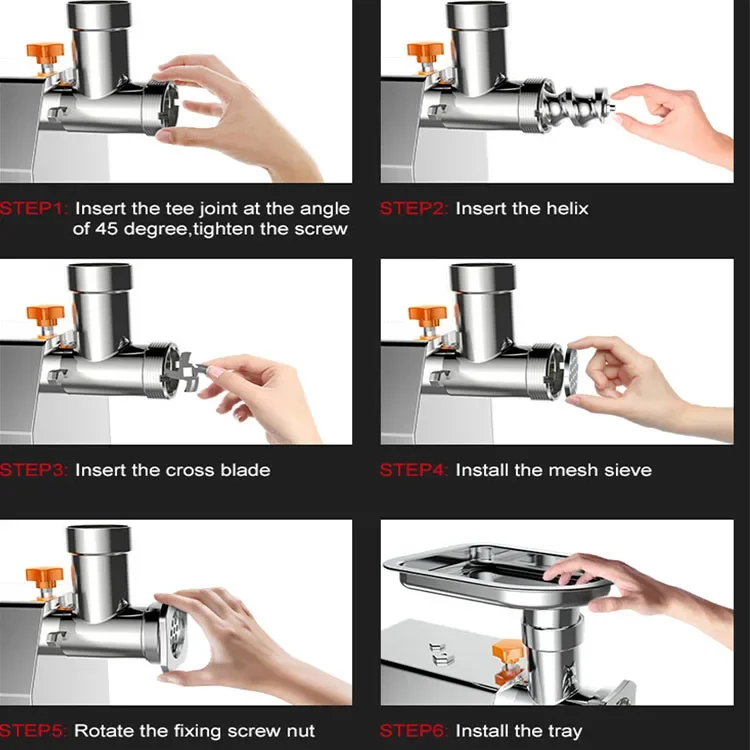 STEP1: Insert the tee joint at the angle of 45 degree,tighten the screw

STEP2: Insert the helix

STEP3: Insert the cross blade

STEP4: Install the mesh sieve

STEP5: Rotate the fixing screw nut

STEP6: Install the tray