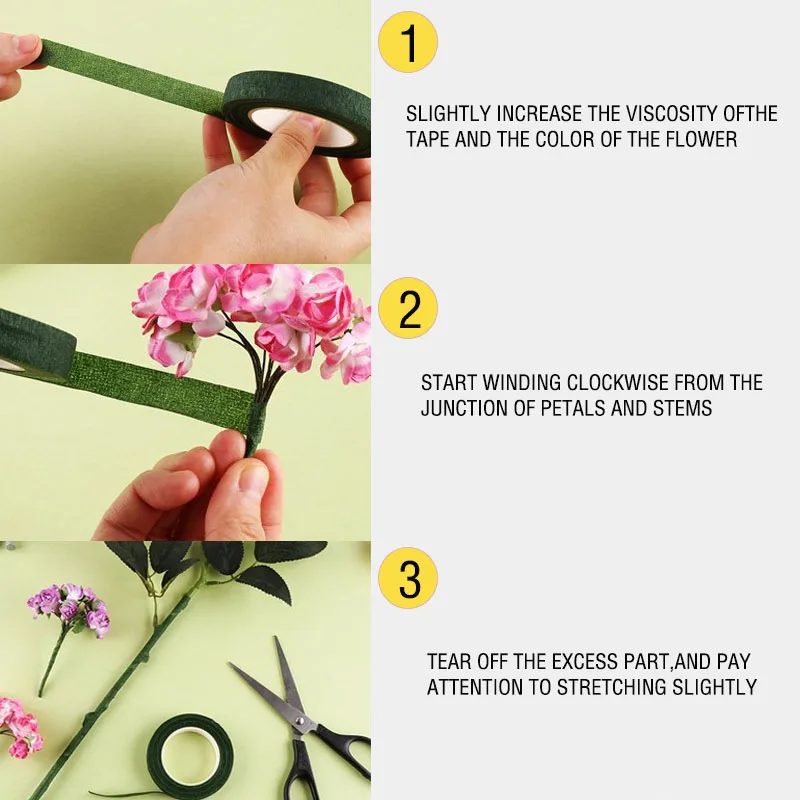 1

SLIGHTLY INCREASE THE VISCOSITY OFTHE TAPE AND THE COLOR OF THE FLOWER

2

START WINDING CLOCKWISE FROM THE JUNCTION OF PETALS AND STEMS

3

TEAR OFF THE EXCESS PART,AND PAY ATTENTION TO STRETCHING SLIGHTLY