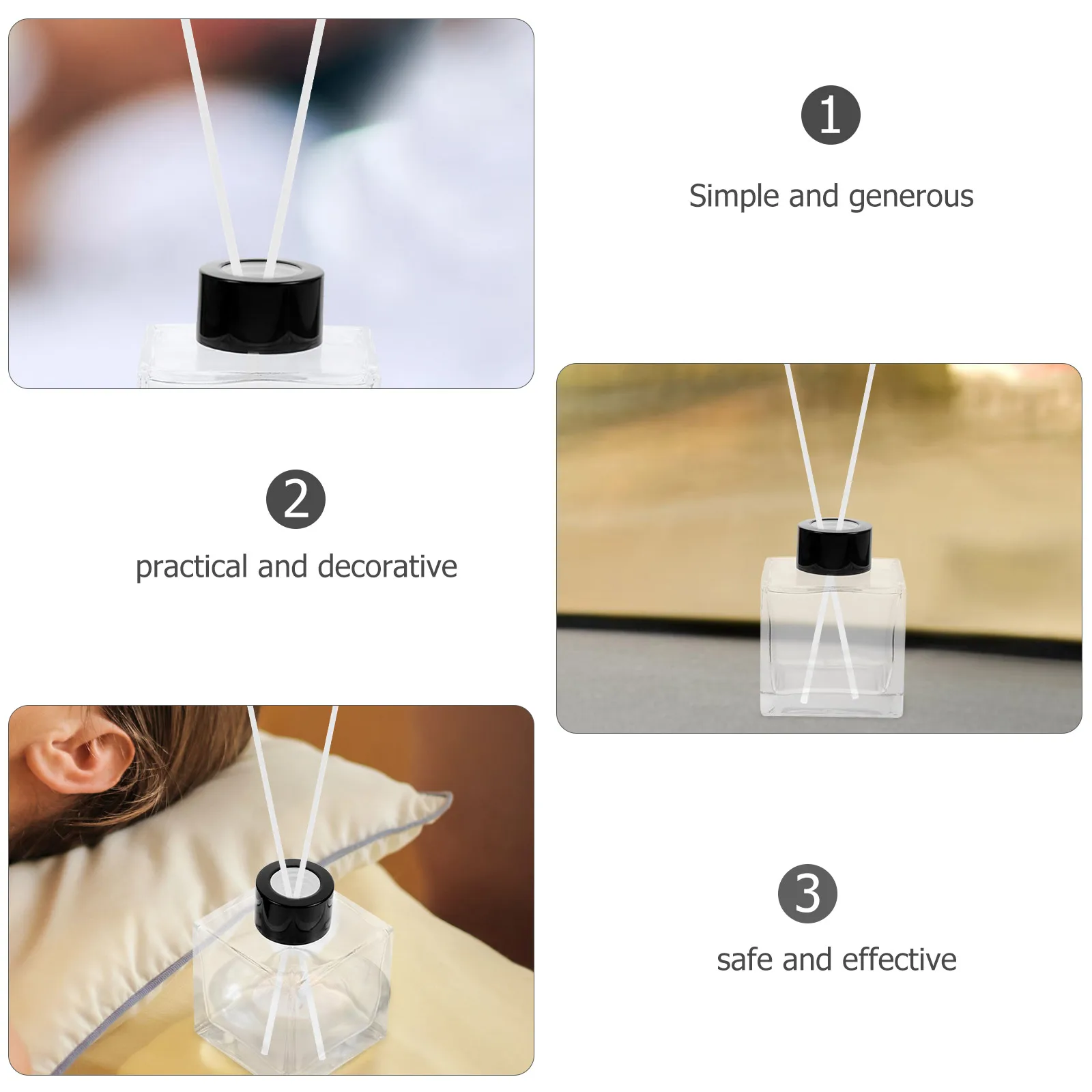 1

Simple and generous

2

practical and decorative

3

safe and effective