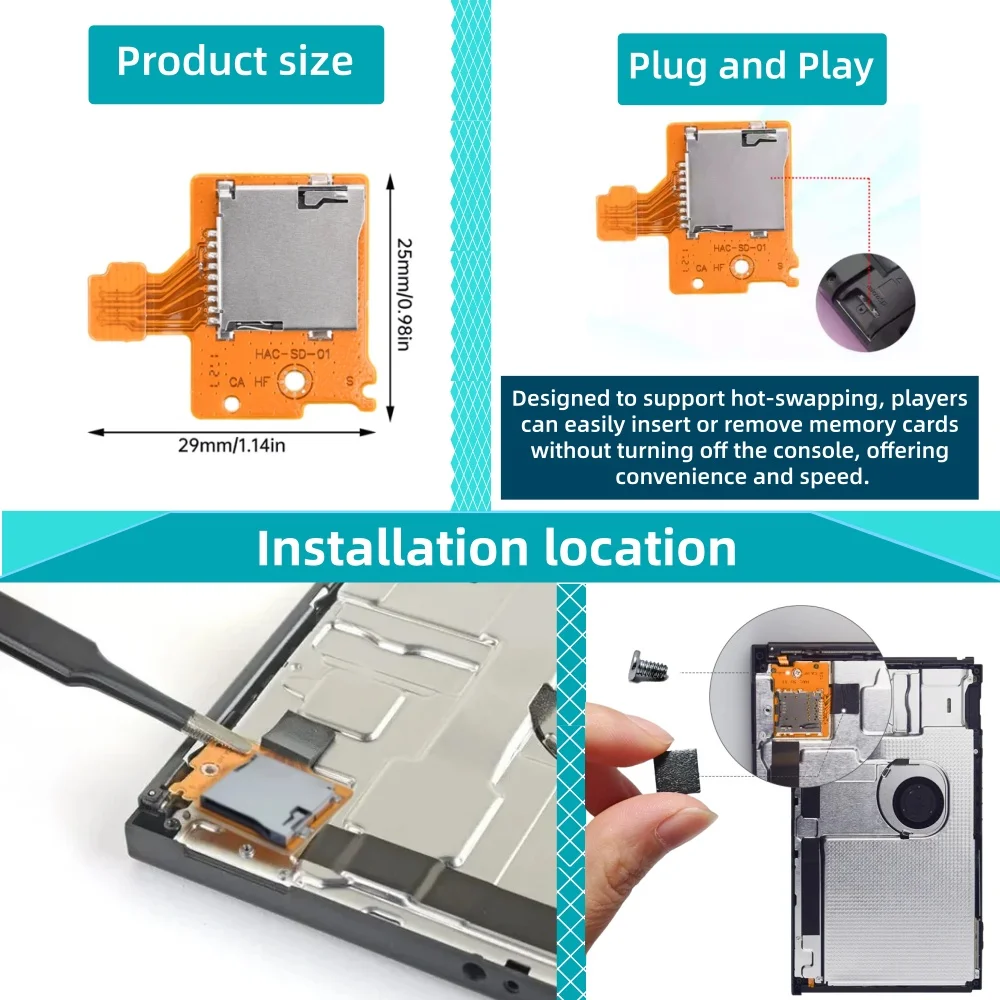 Product size

25mm/0.98in

HAC-SD-01

CA HF S

29mm/1.14in

Plug and Play

HAC-SD-01

CA HF S

Designed to support hot-swapping, players can easily insert or remove memory cards without turning off the console, offering convenience and speed.

Installation location