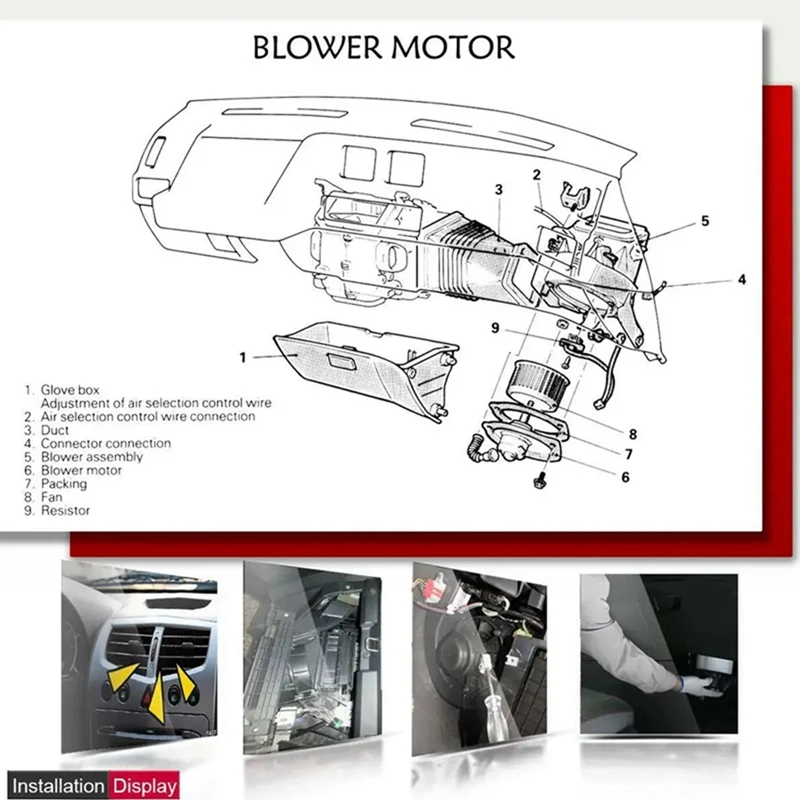 BLOWER MOTOR

3
2
5
4
9
1
8
7
6

1. Glove box
Adjustment of air selection control wire
2. Air selection control wire connection
3. Duct
4. Connector connection
5. Blower assembly
6. Blower motor
7. Packing
8. Fan
9. Resistor

Installation Display