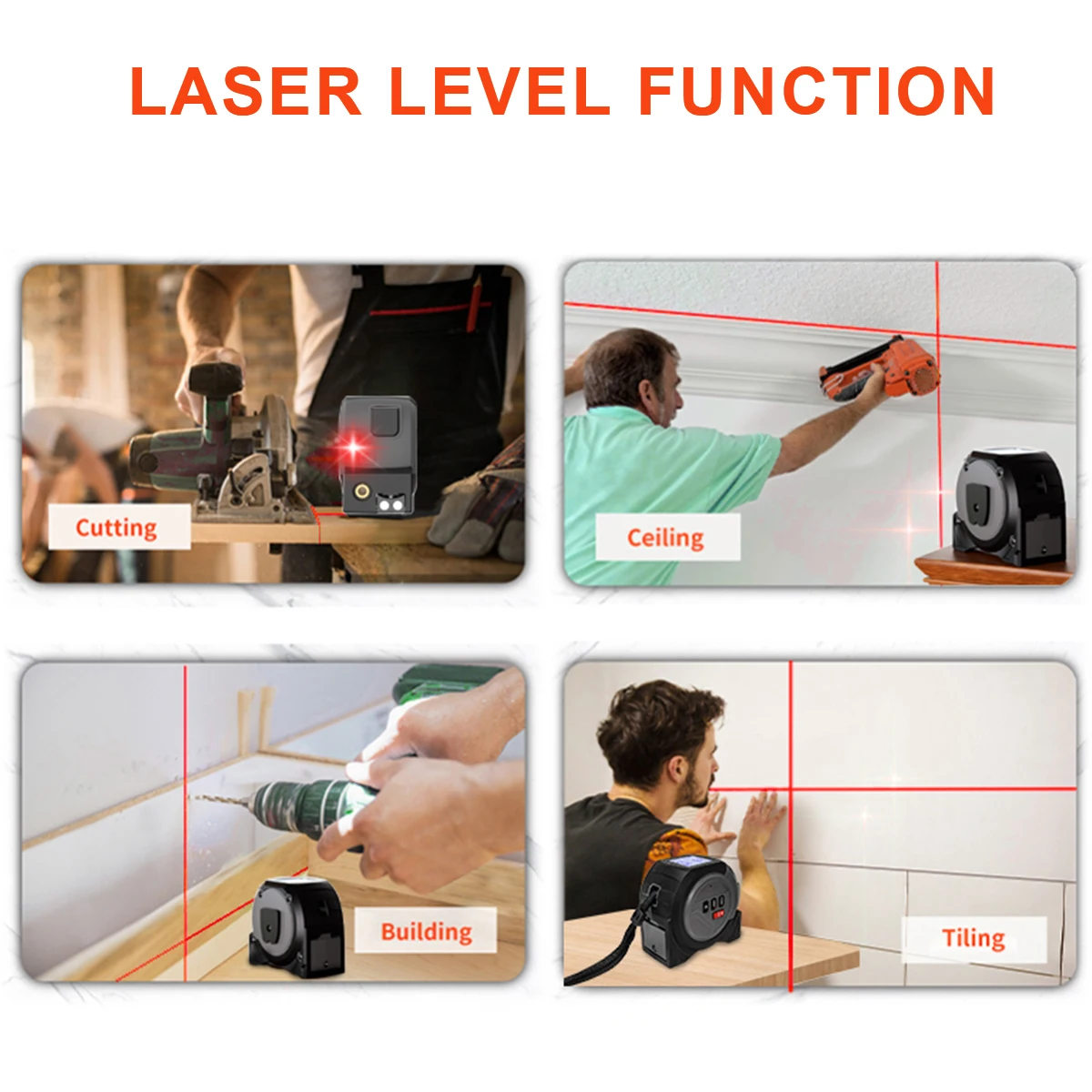 LASER LEVEL FUNCTION

Cutting

Ceiling

Building

Tiling