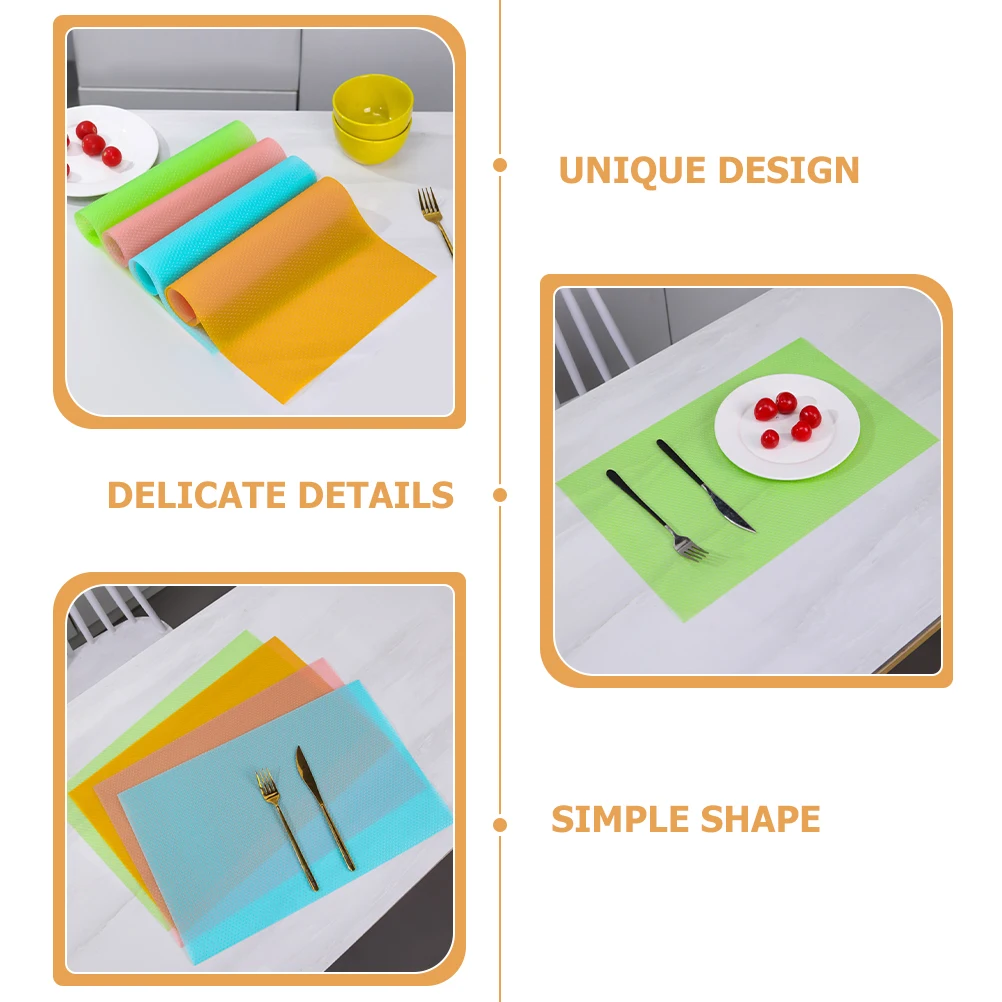 UNIQUE DESIGN

DELICATE DETAILS

SIMPLE SHAPE