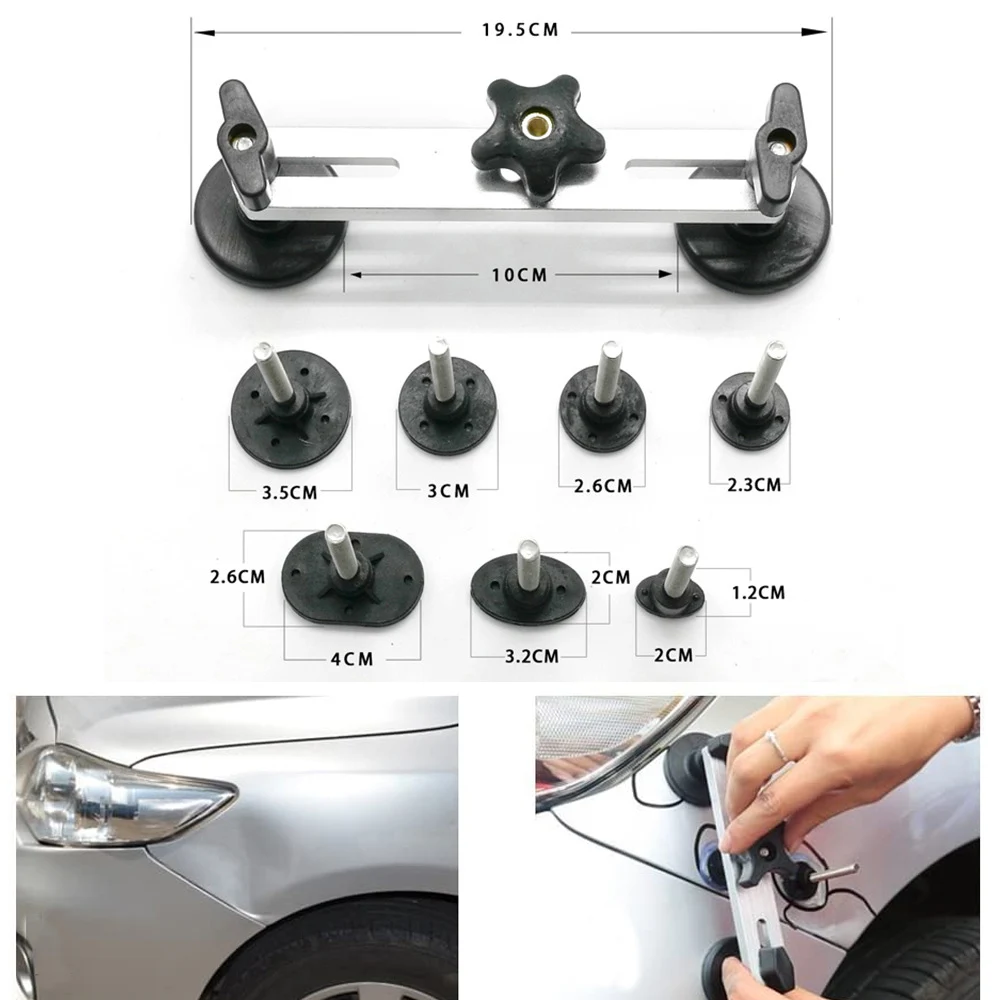 19.5CM

10CM

3.5CM

3CM

2.6CM

2.3CM

2.6CM

4CM

2CM

3.2CM

1.2CM

2CM