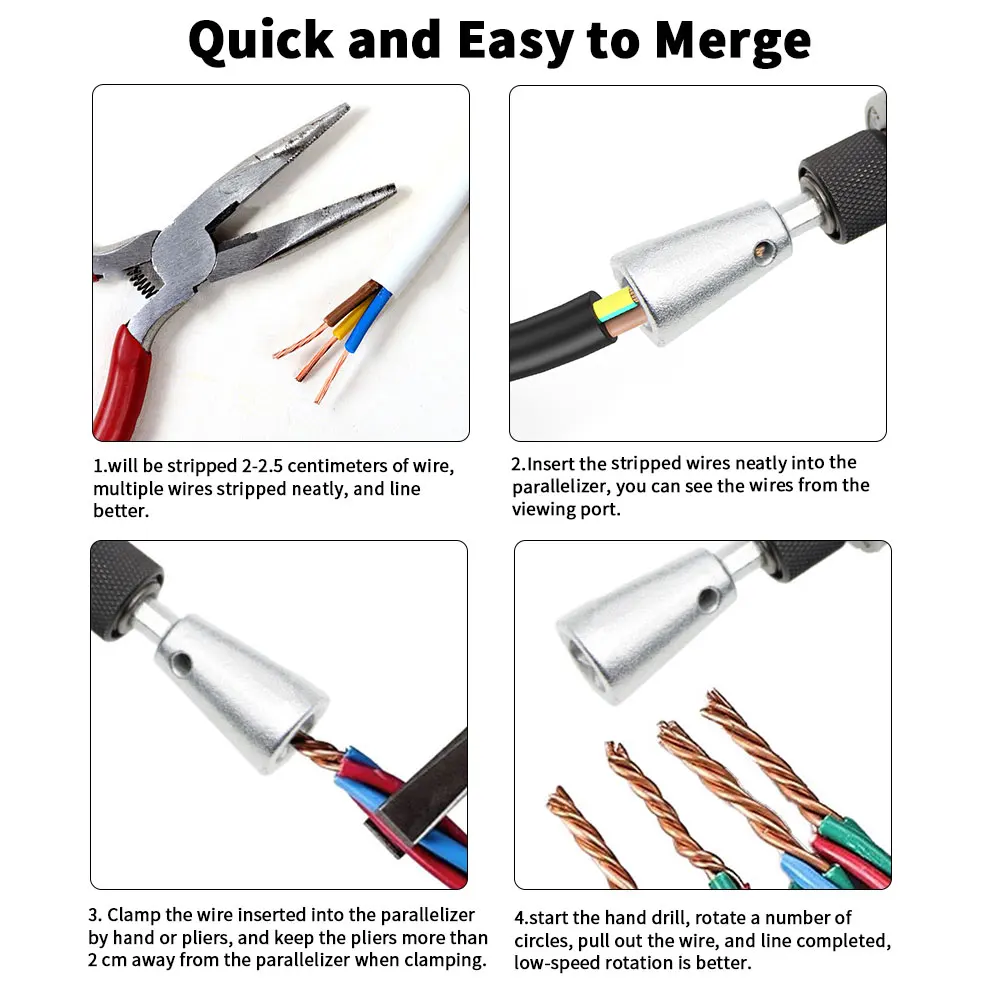 Quick and Easy to Merge

1.will be stripped 2-2.5 centimeters of wire, multiple wires stripped neatly, and line better.

2.Insert the stripped wires neatly into the parallelizer, you can see the wires from the viewing port.

3. Clamp the wire inserted into the parallelizer by hand or pliers, and keep the pliers more than 2 cm away from the parallelizer when clamping.

4.start the hand drill, rotate a number of circles, pull out the wire, and line completed, low-speed rotation is better.