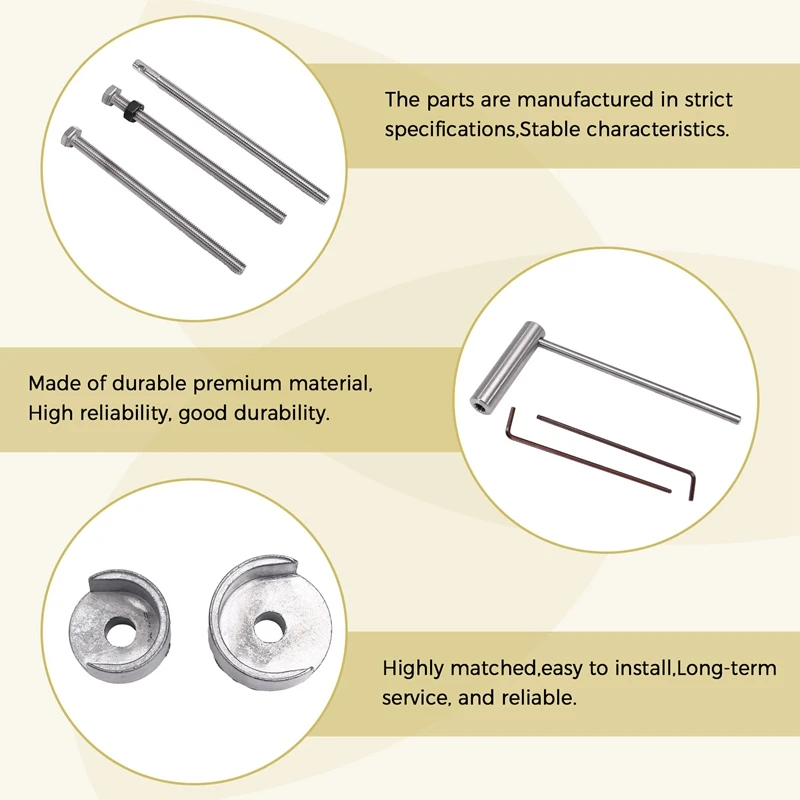 The parts are manufactured in strict specifications,Stable characteristics.

Made of durable premium material, High reliability, good durability.

Highly matched,easy to install,Long-term service, and reliable.