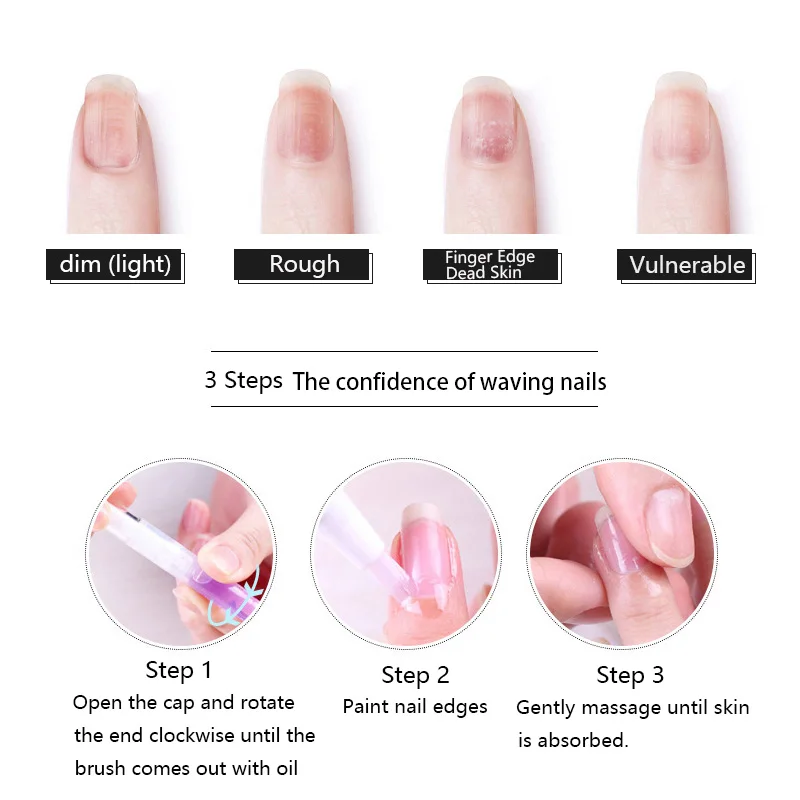 dim (light)

Rough

Finger Edge
Dead Skin

Vulnerable

3 Steps The confidence of waving nails

Step 1
Open the cap and rotate the end clockwise until the brush comes out with oil

Step 2
Paint nail edges

Step 3
Gently massage until skin is absorbed.