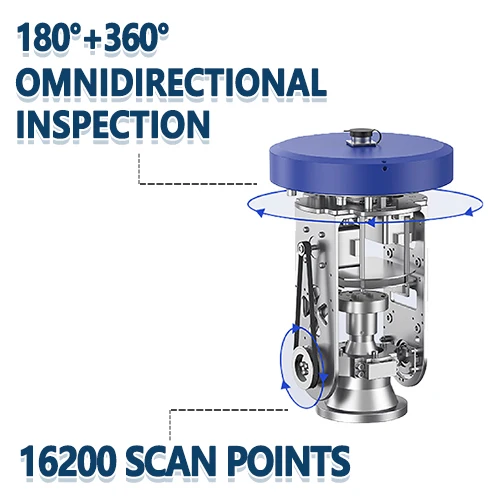 180°+360°
OMNIDIRECTIONAL
INSPECTION

16200 SCAN POINTS