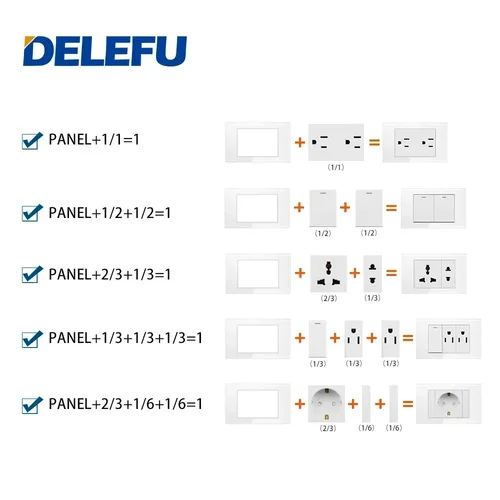 DELEFU

PANEL+1/1=1

+ = (1/1)

PANEL+1/2+1/2=1

+ + = (1/2) (1/2)

PANEL+2/3+1/3=1

+ + = (2/3) (1/3)

PANEL+1/3+1/3+1/3=1

+ + + = (1/3) (1/3) (1/3)

PANEL+2/3+1/6+1/6=1

+ + + = (2/3) (1/6) (1/6)