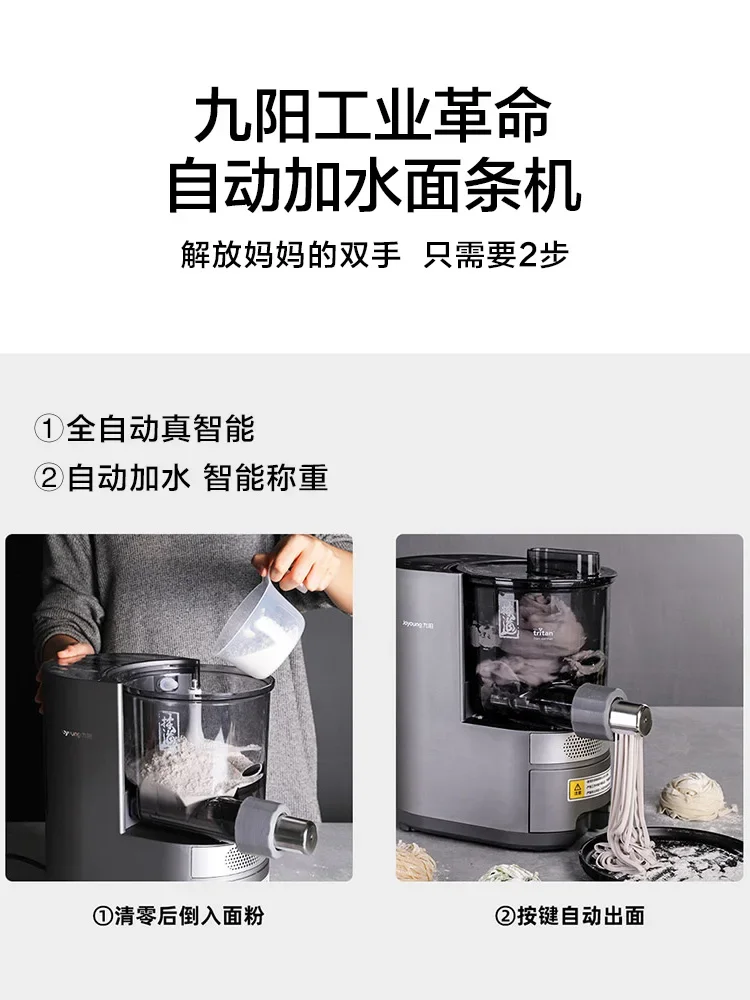 九阳工业革命
自动加水面条机

解放妈妈的双手 只需要2步

①全自动真智能
②自动加水 智能称重

Joyoung 九阳

Joyoung 九阳

tritan

①清零后倒入面粉

②按键自动出面