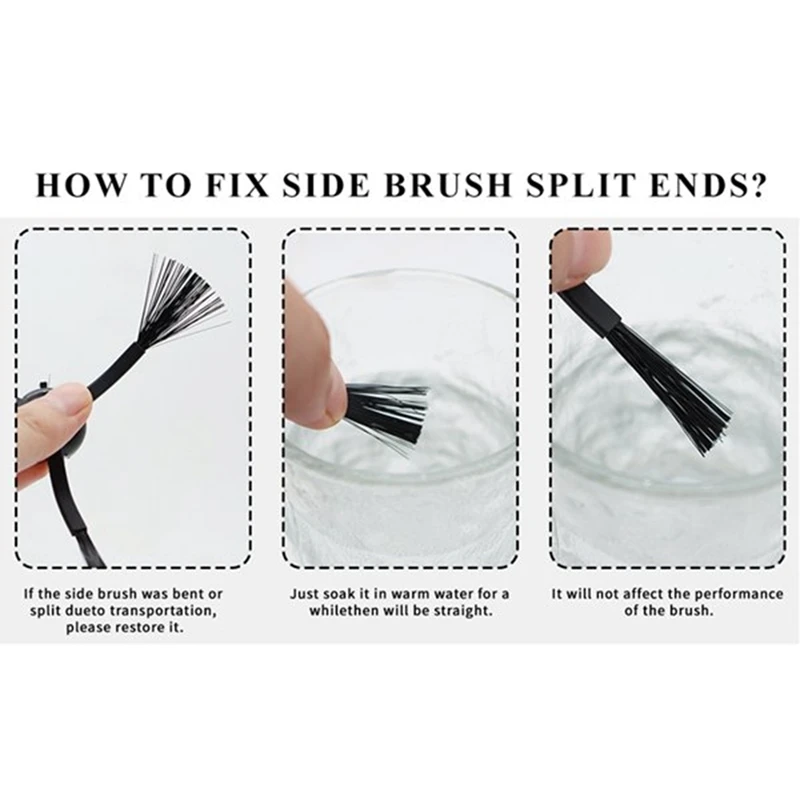 HOW TO FIX SIDE BRUSH SPLIT ENDS?

If the side brush was bent or split dueto transportation, please restore it.

Just soak it in warm water for a whilethen will be straight.

It will not affect the performance of the brush.