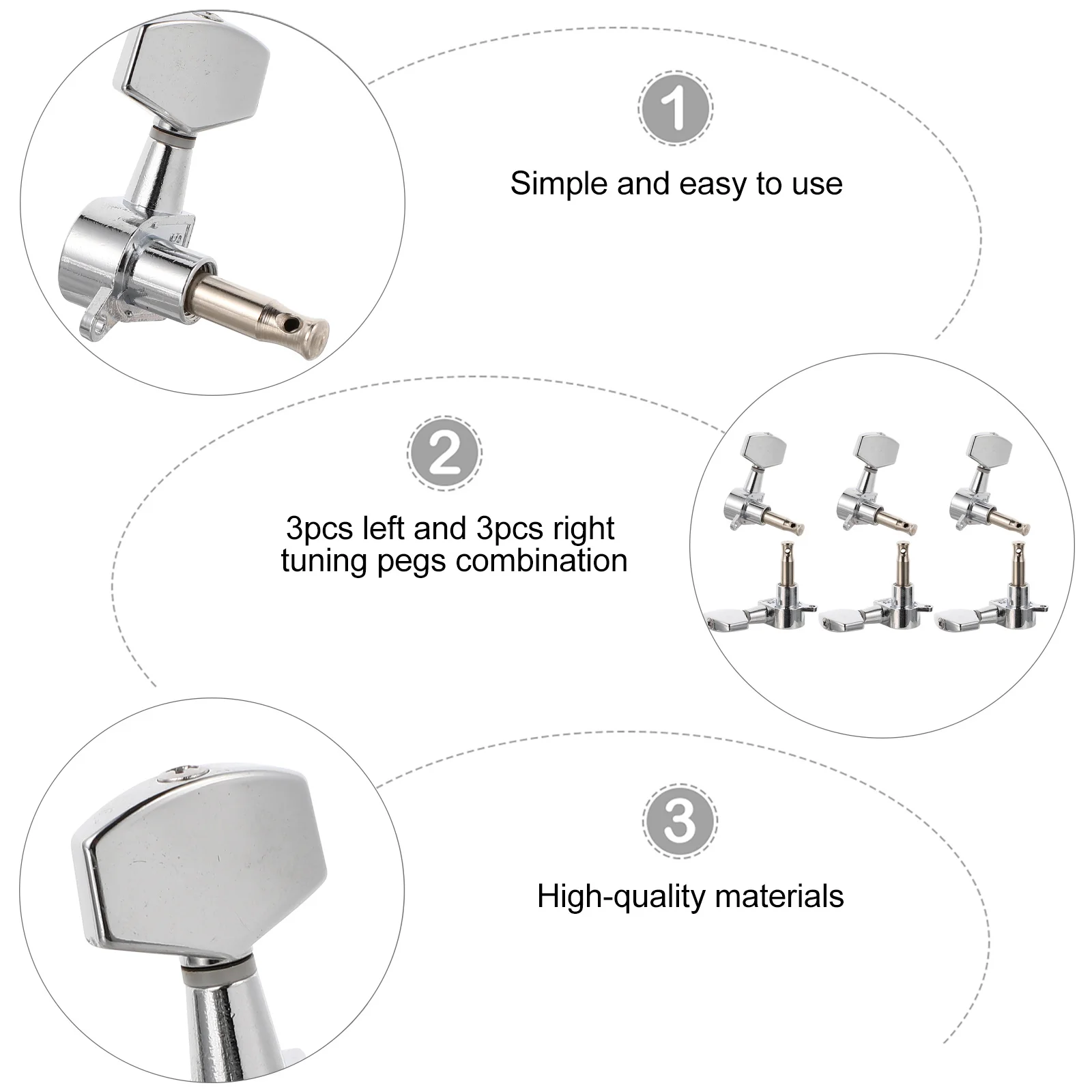 1

Simple and easy to use

2

3pcs left and 3pcs right tuning pegs combination

3

High-quality materials