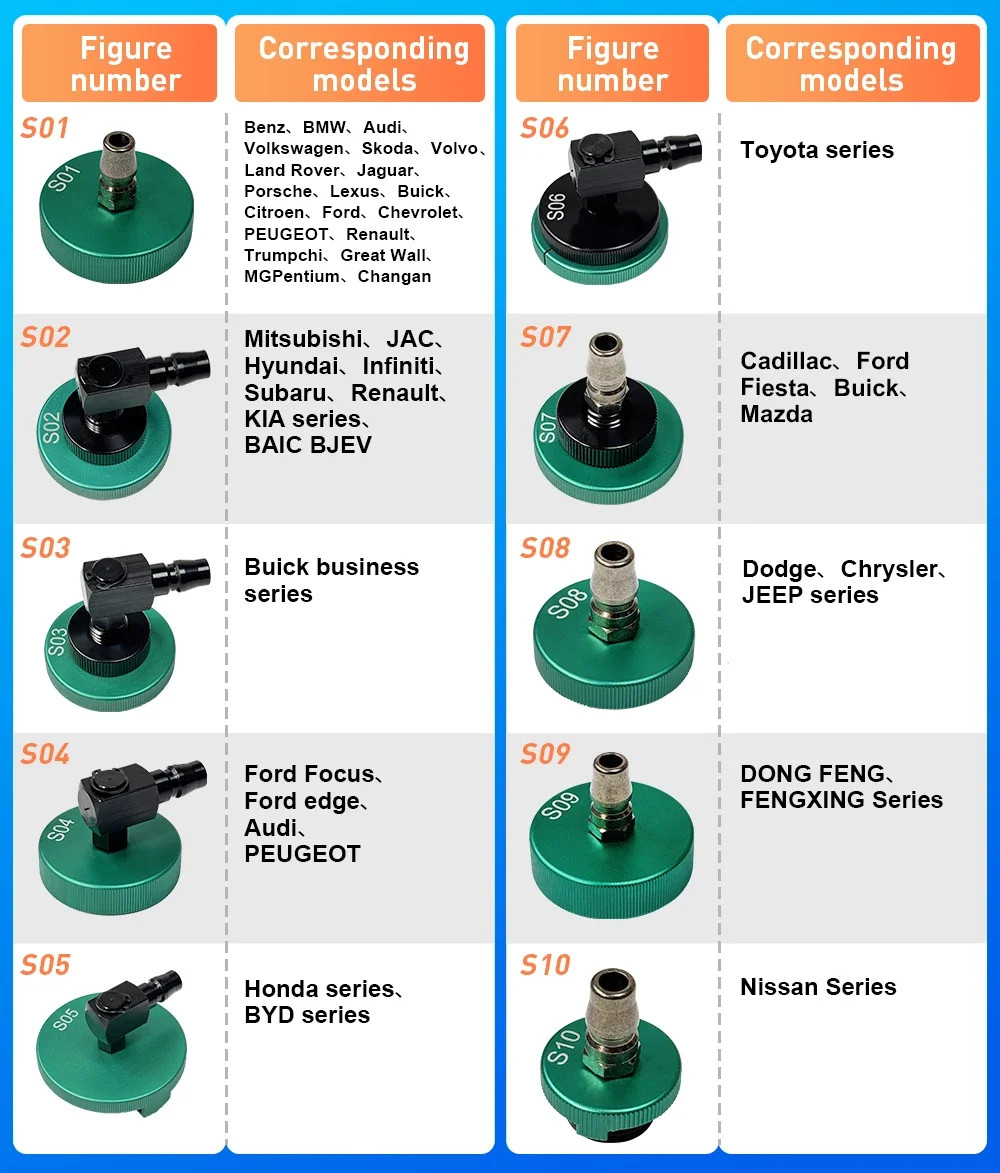 | Figure number | Corresponding models |
|---|---|
| S01 S01 | Benz、BMW、Audi、Volkswagen、Skoda、Volvo、Land Rover、Jaguar、Porsche、Lexus、Buick、Citroen、Ford、Chevrolet、PEUGEOT、Renault、Trumpchi、Great Wall、MGPentium、Changan |
| S02 S02 | Mitsubishi、JAC、Hyundai、Infiniti、Subaru、Renault、KIA series、BAIC BJEV |
| S03 S03 | Buick business series |
| S04 S04 | Ford Focus、Ford edge、Audi、PEUGEOT |
| S05 S05 | Honda series、BYD series |

| Figure number | Corresponding models |
|---|---|
| S06 S06 | Toyota series |
| S07 S07 | Cadillac、Ford Fiesta、Buick、Mazda |
| S08 S08 | Dodge、Chrysler、JEEP series |
| S09 S09 | DONG FENG、FENGXING Series |
| S10 S10 | Nissan Series |