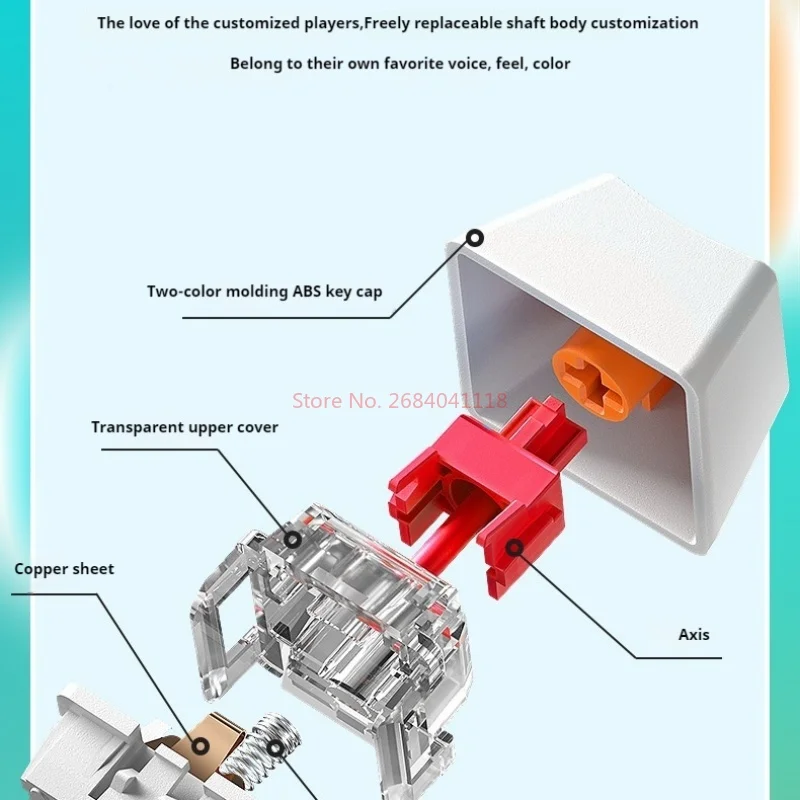 The love of the customized players,Freely replaceable shaft body customization

Belong to their own favorite voice, feel, color

Two-color molding ABS key cap

Store No. 2684041118

Transparent upper cover

Copper sheet

Axis