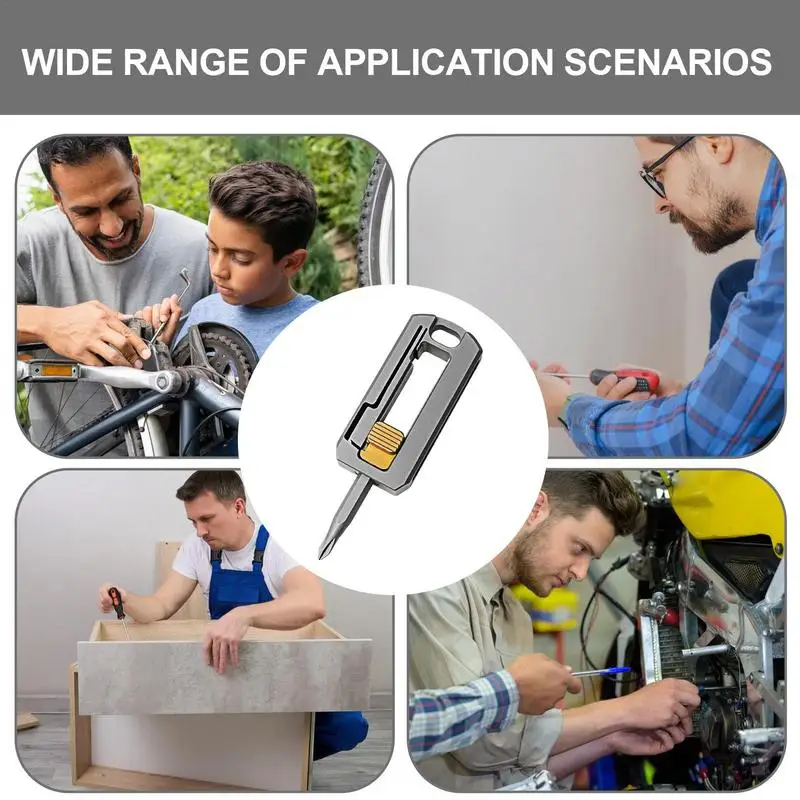 WIDE RANGE OF APPLICATION SCENARIOS