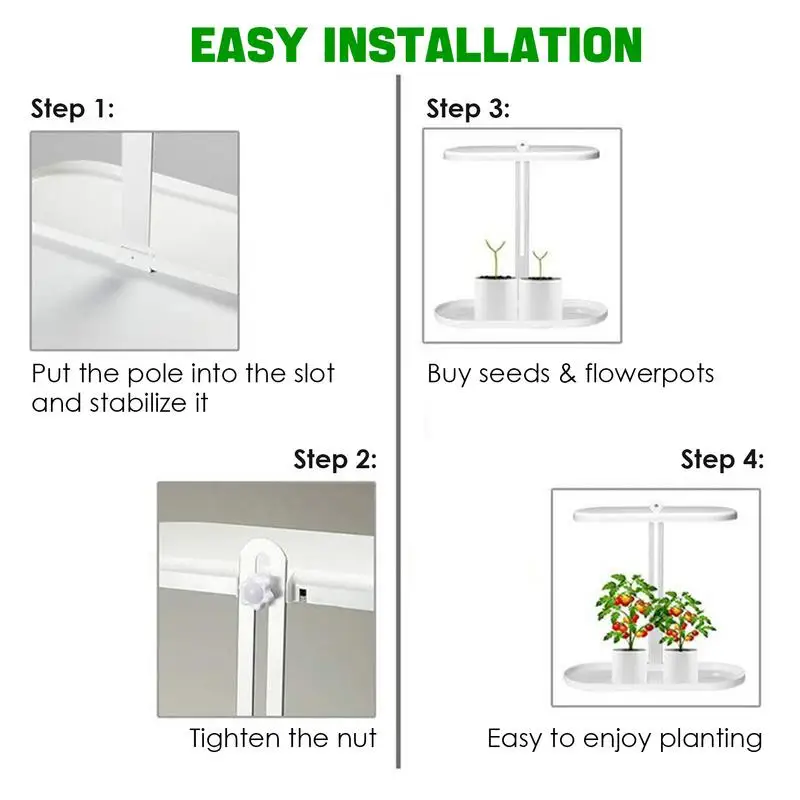 EASY INSTALLATION

Step 1:

Put the pole into the slot and stabilize it

Step 2:

Tighten the nut

Step 3:

Buy seeds & flowerpots

Step 4:

Easy to enjoy planting