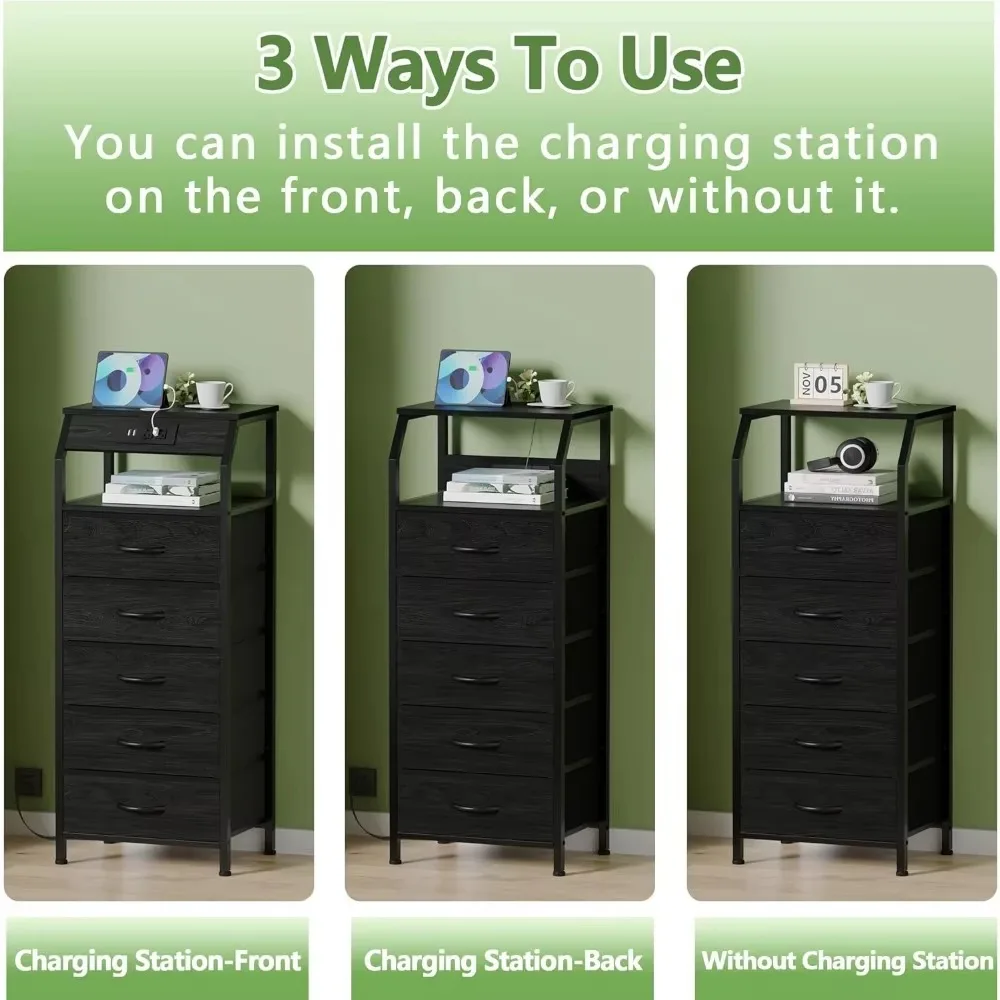 3 Ways To Use

You can install the charging station on the front, back, or without it.

NOV 05

Charging Station-Front

Charging Station-Back

Without Charging Station