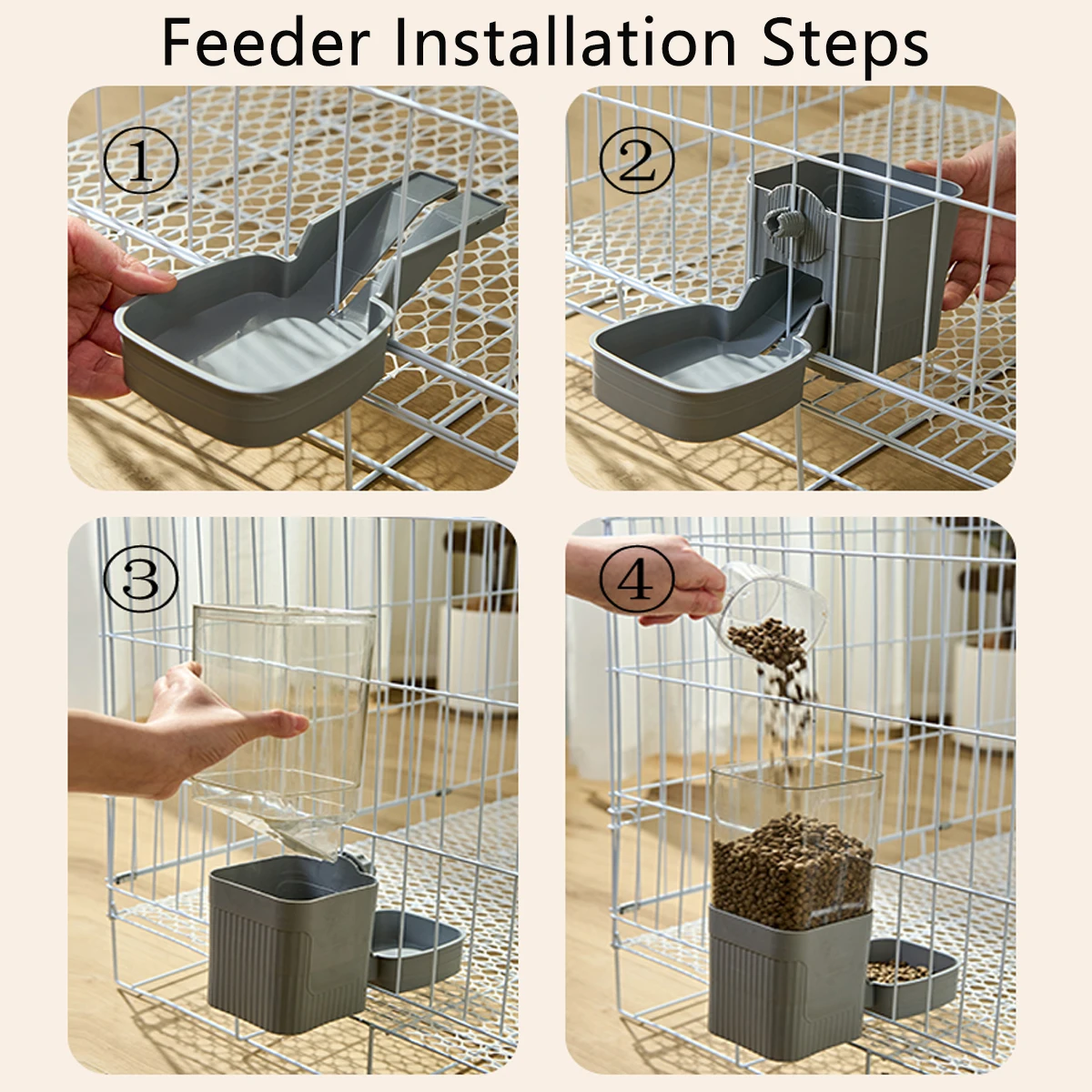 Feeder Installation Steps

①

②

③

④