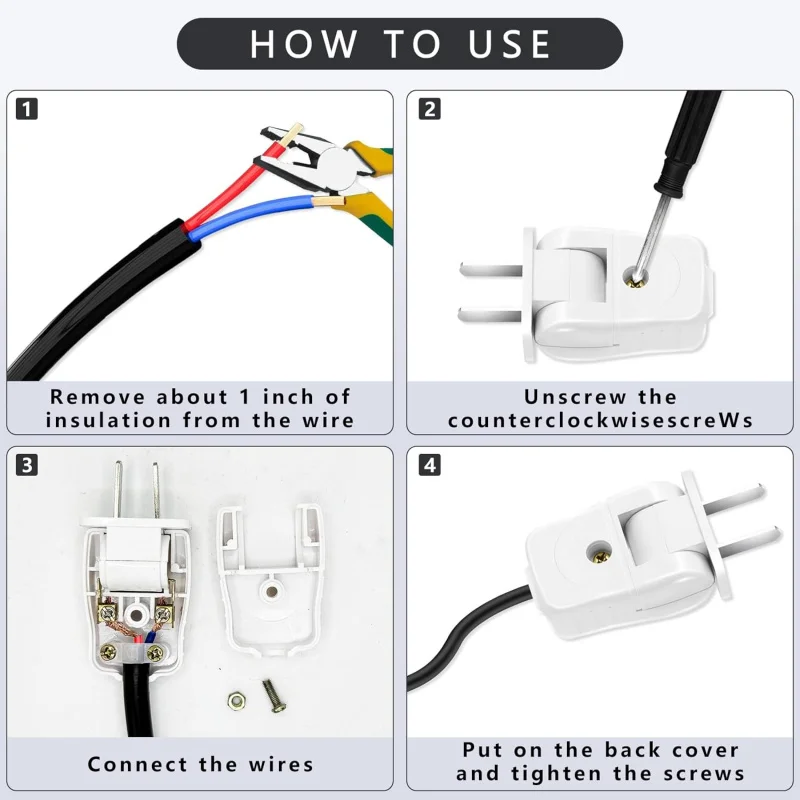 HOW TO USE

1

Remove about 1 inch of insulation from the wire

2

Unscrew the counterclockwisescreWs

3

Connect the wires

4

Put on the back cover and tighten the screws