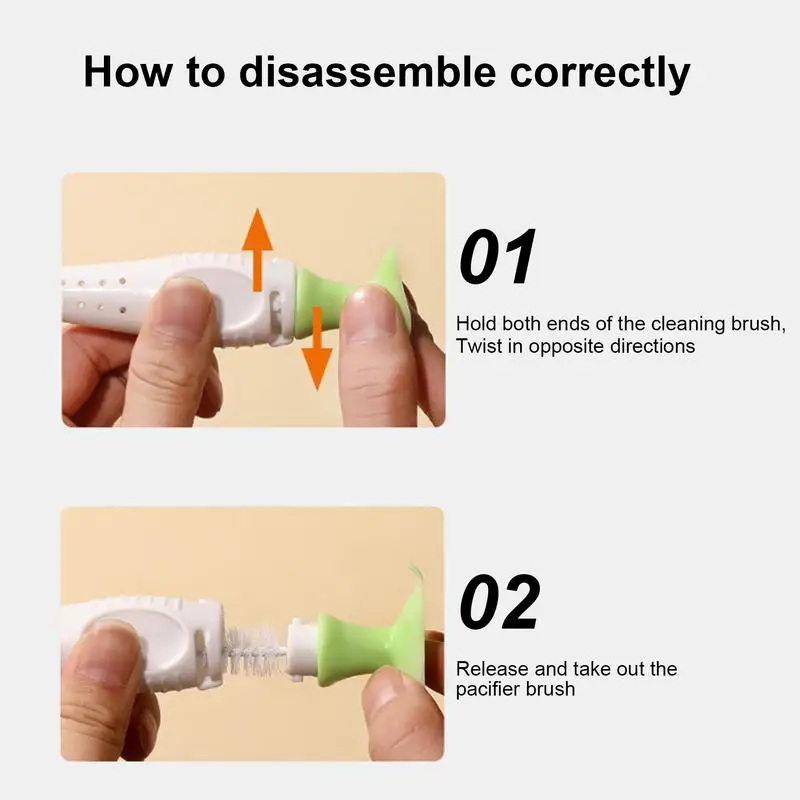 How to disassemble correctly

01

Hold both ends of the cleaning brush, Twist in opposite directions

02

Release and take out the pacifier brush