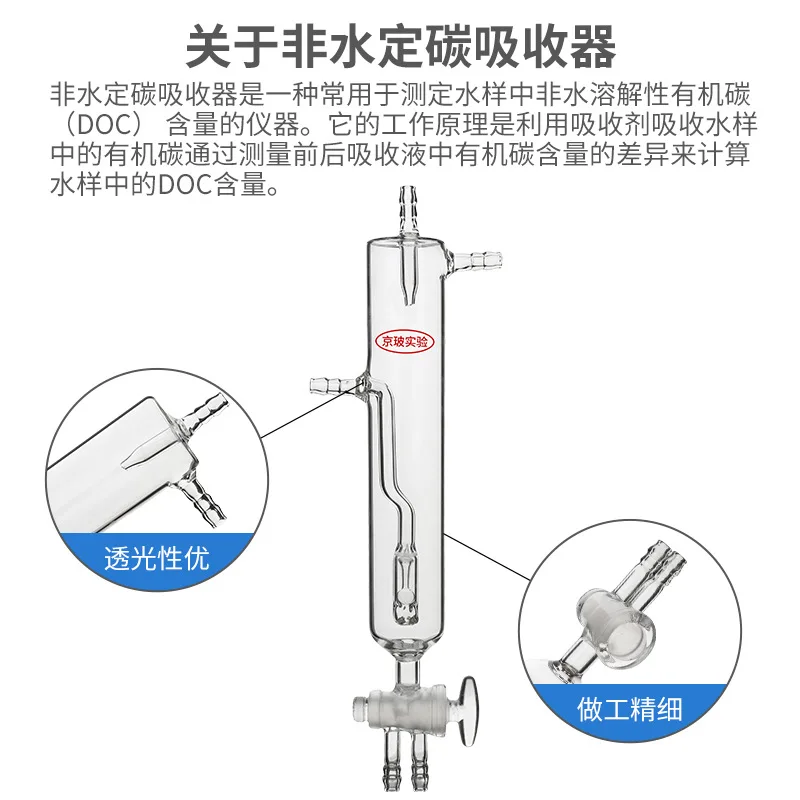 关于非水定碳吸收器

非水定碳吸收器是一种常用于测定水样中非水溶解性有机碳（DOC） 含量的仪器。它的工作原理是利用吸收剂吸收水样中的有机碳通过测量前后吸收液中有机碳含量的差异来计算水样中的DOC含量。

京玻实验

透光性优

做工精细