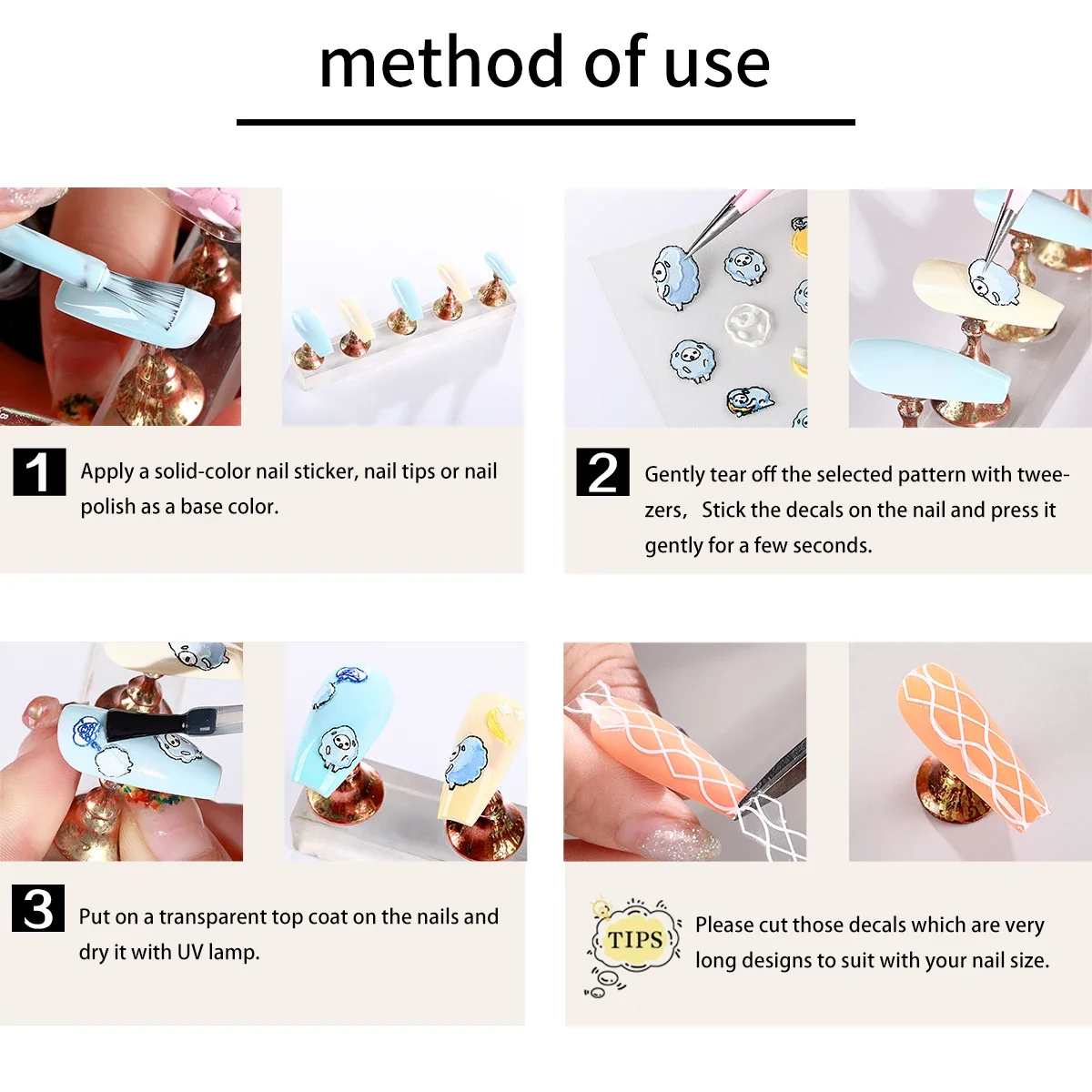 method of use

1 Apply a solid-color nail sticker, nail tips or nail polish as a base color.

2 Gently tear off the selected pattern with tweezers, Stick the decals on the nail and press it gently for a few seconds.

3 Put on a transparent top coat on the nails and dry it with UV lamp.

TIPS Please cut those decals which are very long designs to suit with your nail size.