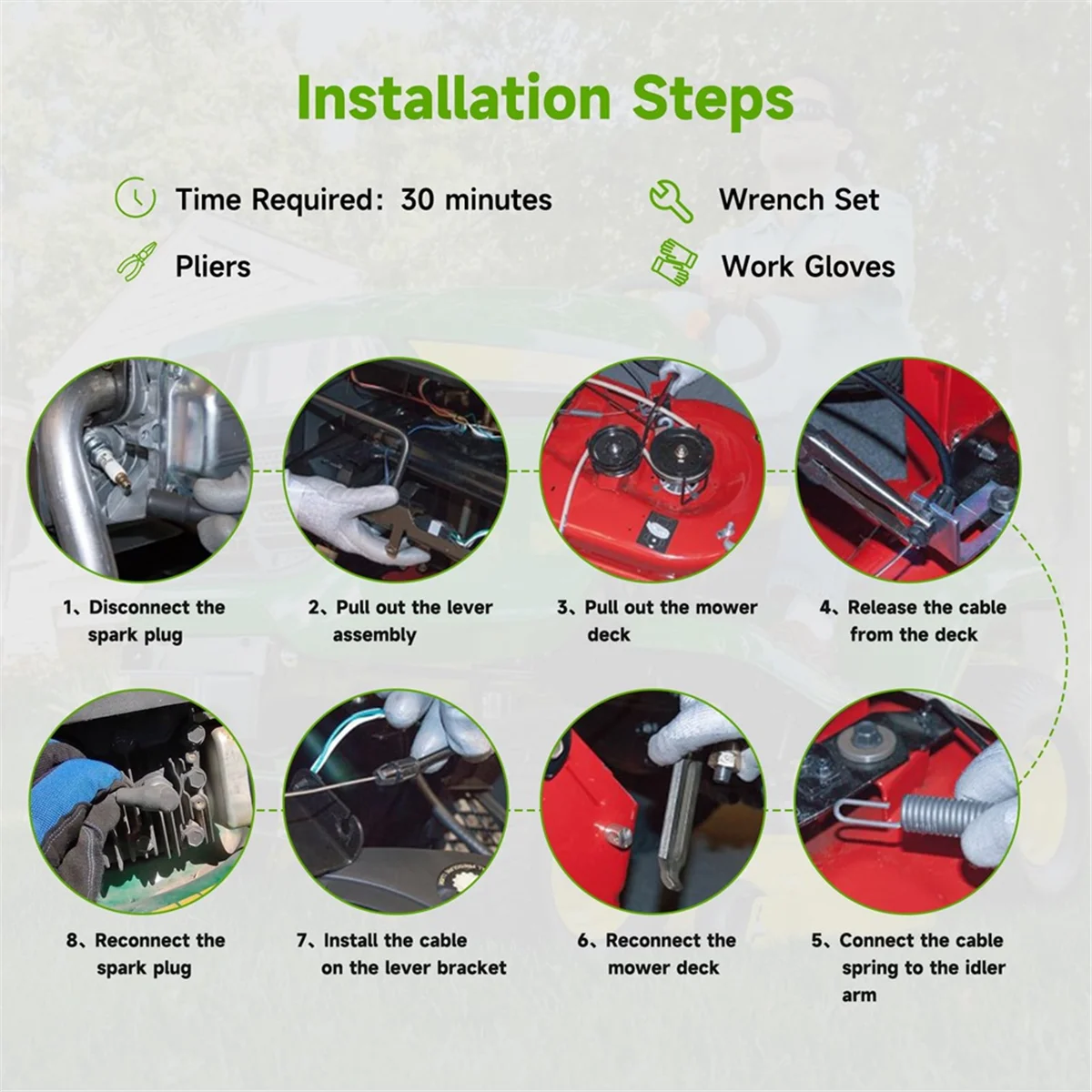 Installation Steps

Time Required: 30 minutes

Wrench Set

Pliers

Work Gloves

1、Disconnect the spark plug

2、Pull out the lever assembly

3、Pull out the mower deck

4、Release the cable from the deck

8、Reconnect the spark plug

7、Install the cable on the lever bracket

6、Reconnect the mower deck

5、Connect the cable spring to the idler arm