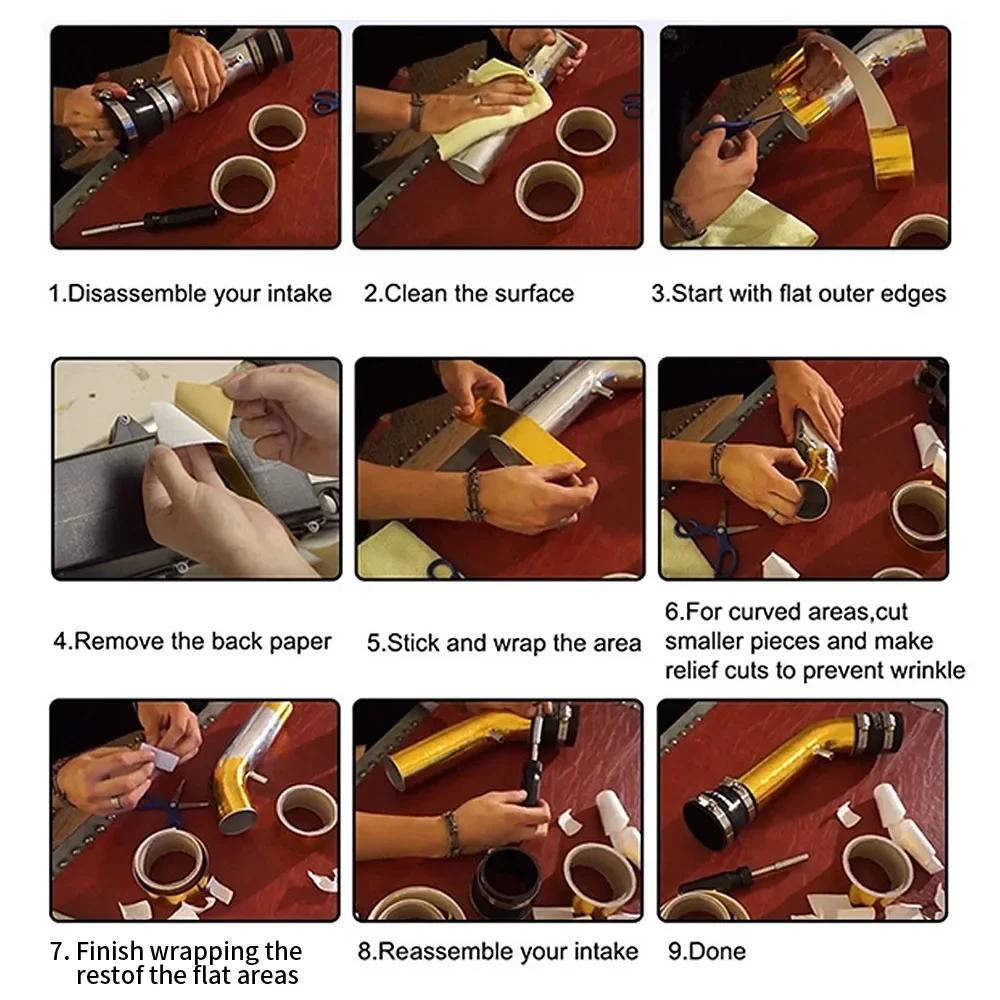 1.Disassemble your intake

2.Clean the surface

3.Start with flat outer edges

4.Remove the back paper

5.Stick and wrap the area

6.For curved areas,cut smaller pieces and make relief cuts to prevent wrinkle

7. Finish wrapping the restof the flat areas

8.Reassemble your intake

9.Done