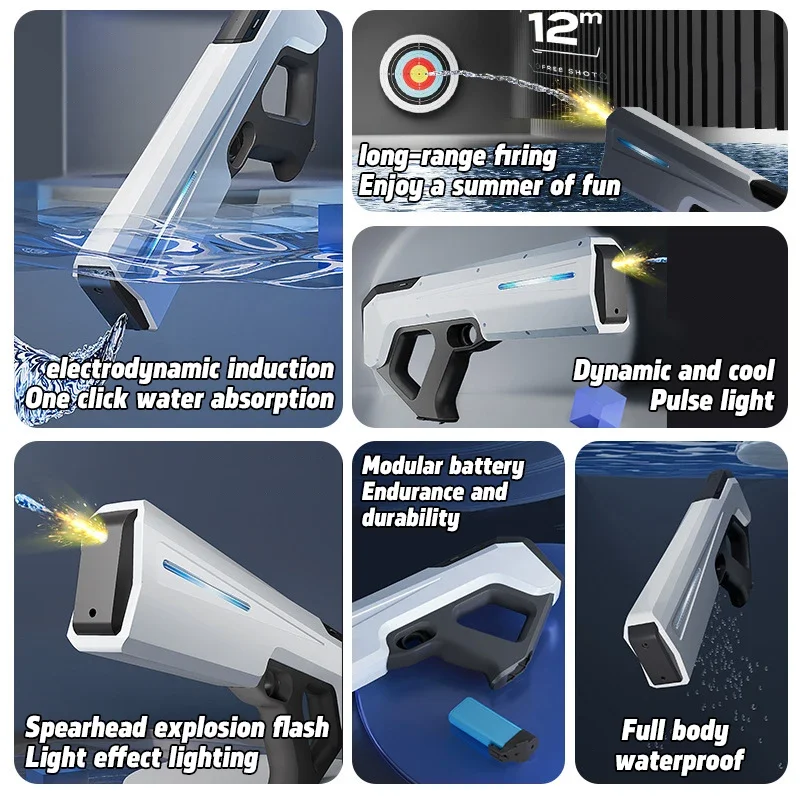 electrodynamic induction
One click water absorption

12m

FREE SHOT

long-range firing
Enjoy a summer of fun

Dynamic and cool
Pulse light

Spearhead explosion flash
Light effect lighting

Modular battery
Endurance and durability

Full body
waterproof