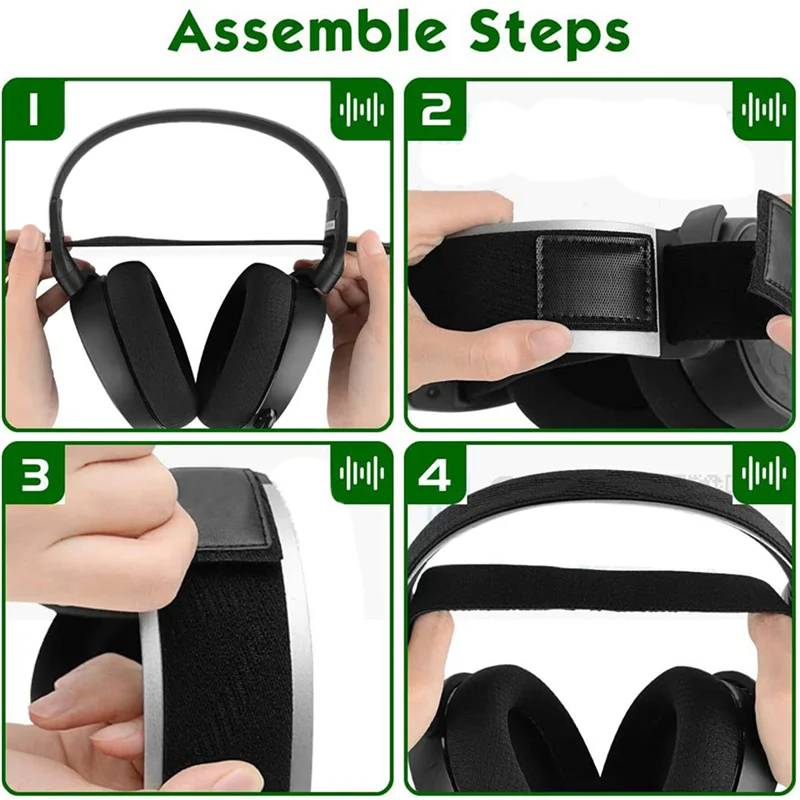 Assemble Steps

1

2

3

4