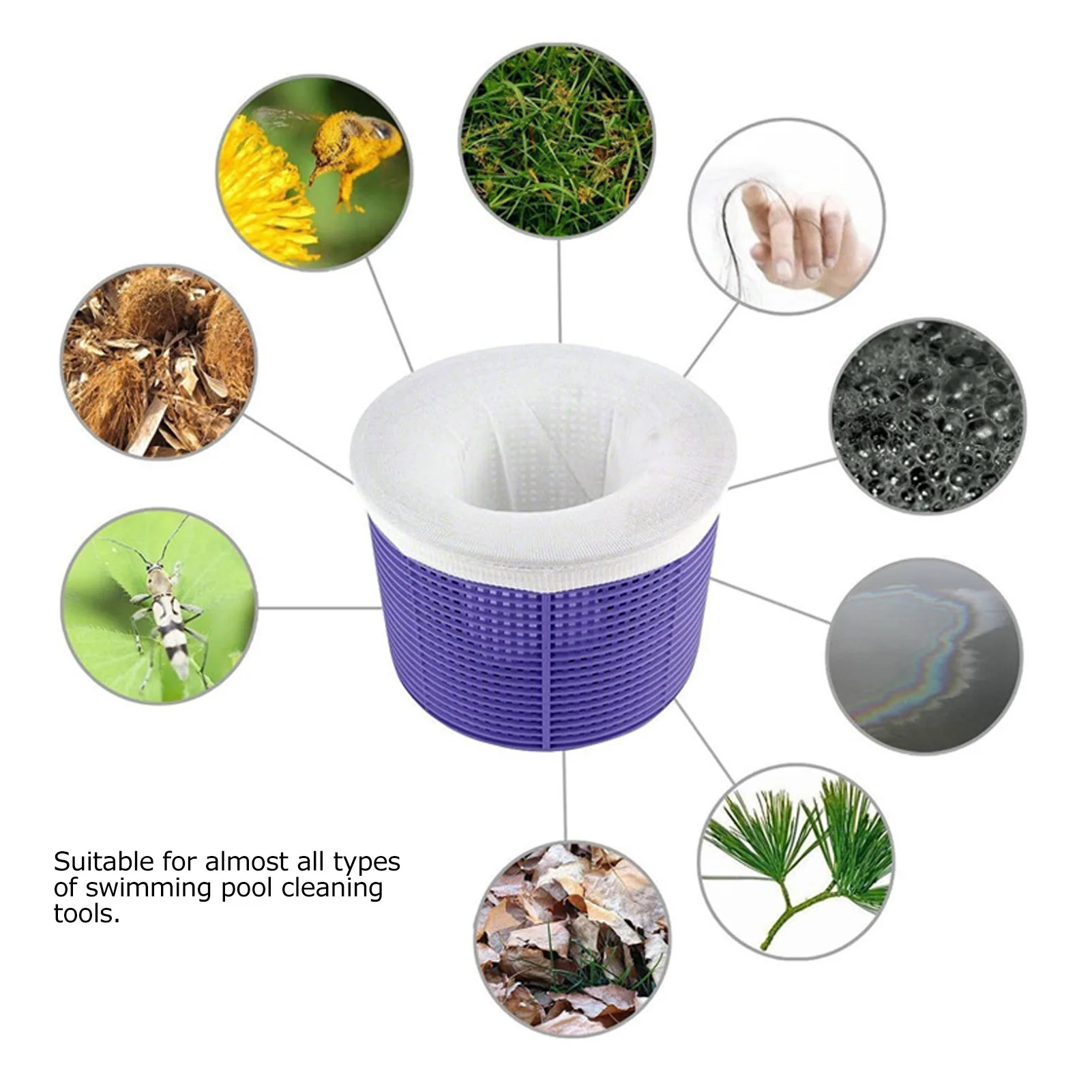 Suitable for almost all types of swimming pool cleaning tools.