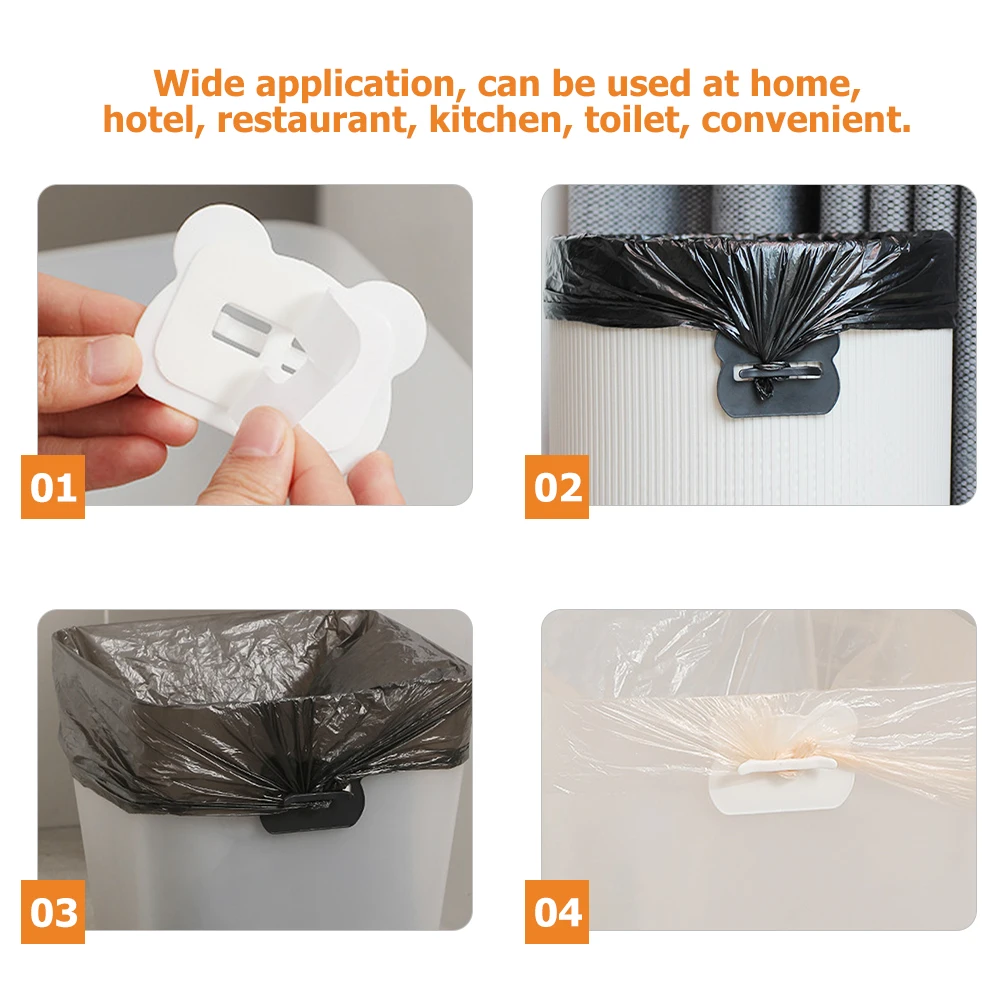 Wide application, can be used at home, hotel, restaurant, kitchen, toilet, convenient.

01

02

03

04