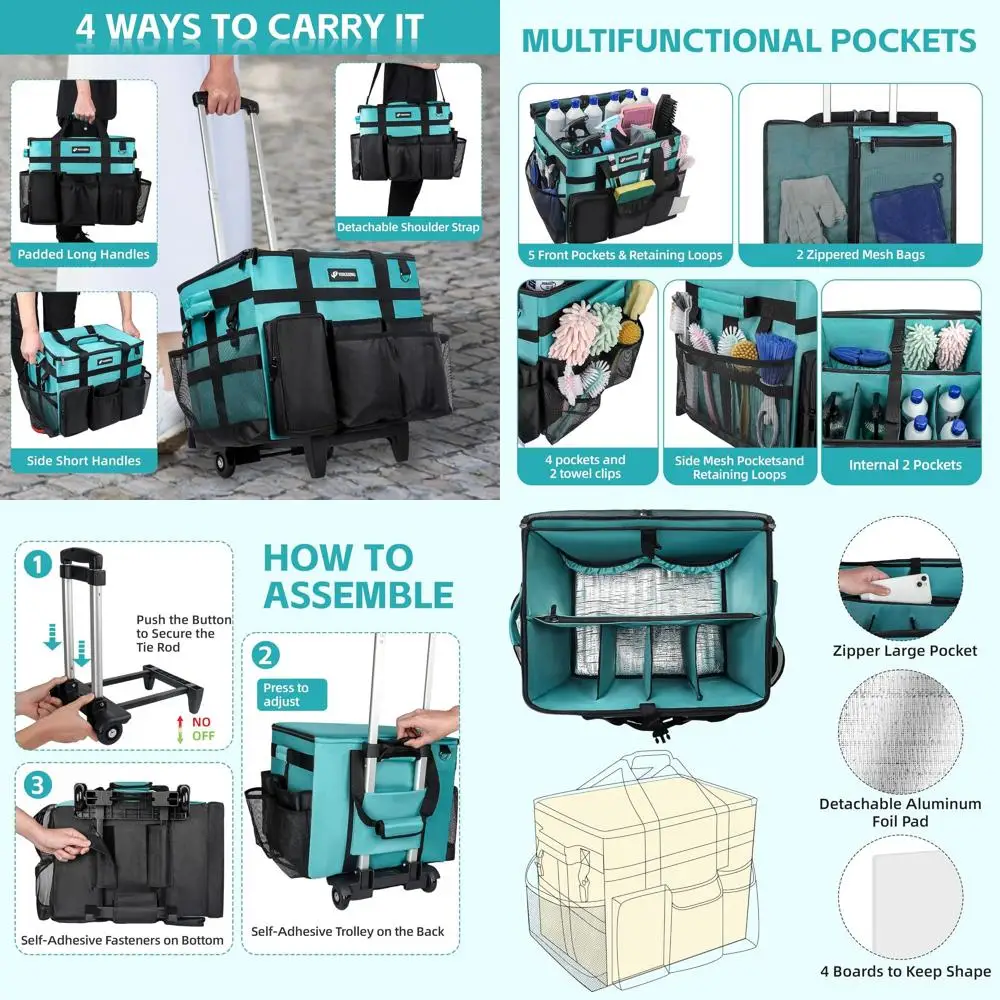 4 WAYS TO CARRY IT

Padded Long Handles

Detachable Shoulder Strap

Side Short Handles

MULTIFUNCTIONAL POCKETS

5 Front Pockets & Retaining Loops

2 Zippered Mesh Bags

4 pockets and 2 towel clips

Side Mesh Pocketsand Retaining Loops

Internal 2 Pockets

HOW TO ASSEMBLE

1

Push the Button to Secure the Tie Rod

NO OFF

2

Press to adjust

3

Self-Adhesive Fasteners on Bottom

Self-Adhesive Trolley on the Back

Zipper Large Pocket

Detachable Aluminum Foil Pad

4 Boards to Keep Shape