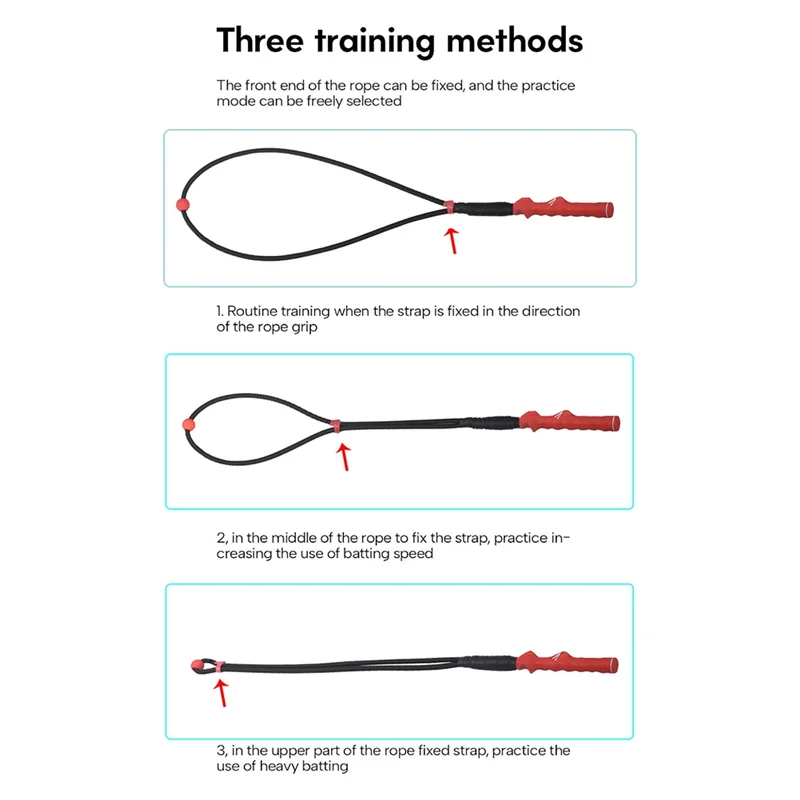 Three training methods

The front end of the rope can be fixed, and the practice mode can be freely selected

1. Routine training when the strap is fixed in the direction of the rope grip

2, in the middle of the rope to fix the strap, practice increasing the use of batting speed

3, in the upper part of the rope fixed strap, practice the use of heavy batting