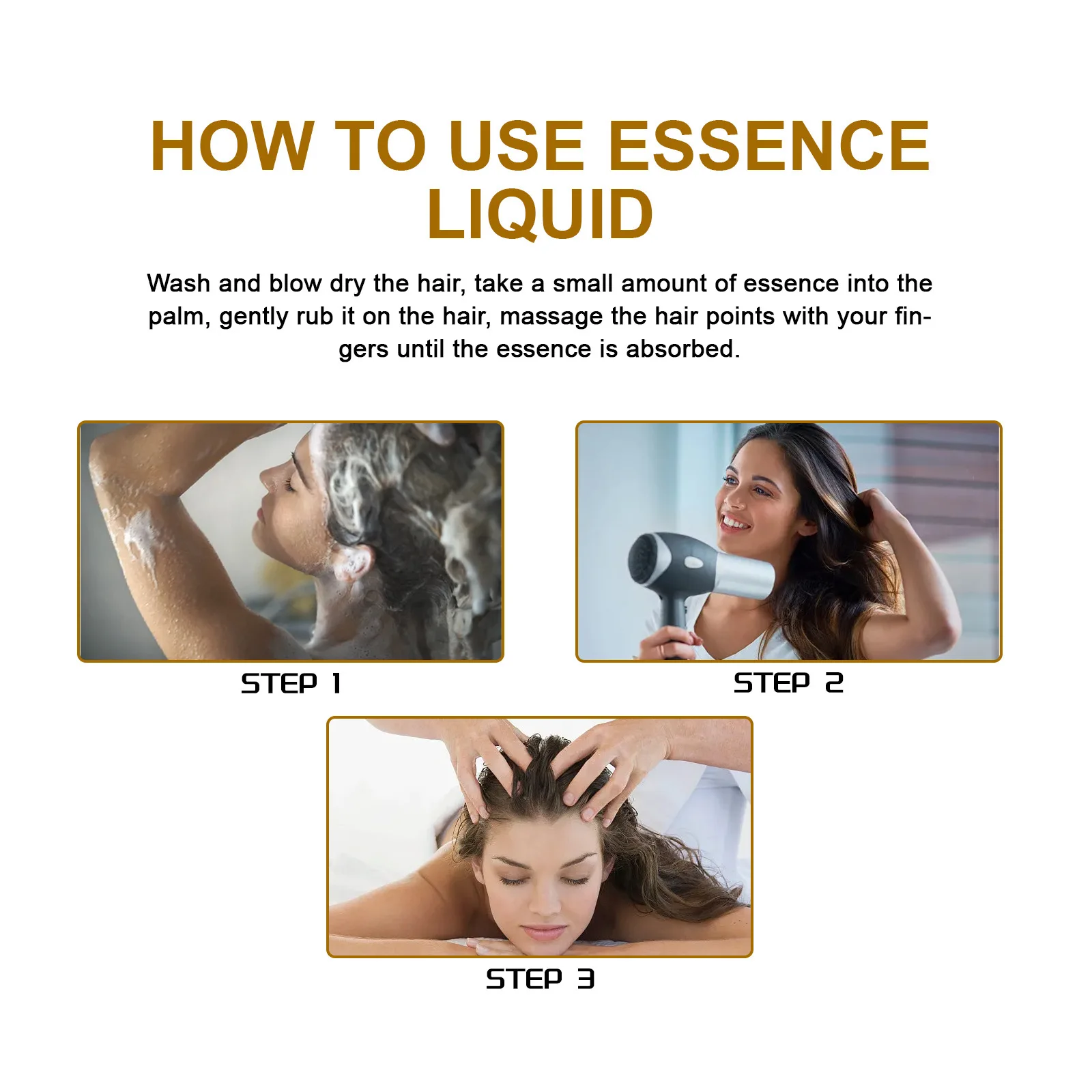 HOW TO USE ESSENCE LIQUID

Wash and blow dry the hair, take a small amount of essence into the palm, gently rub it on the hair, massage the hair points with your fingers until the essence is absorbed.

STEP 1

STEP 2

STEP 3