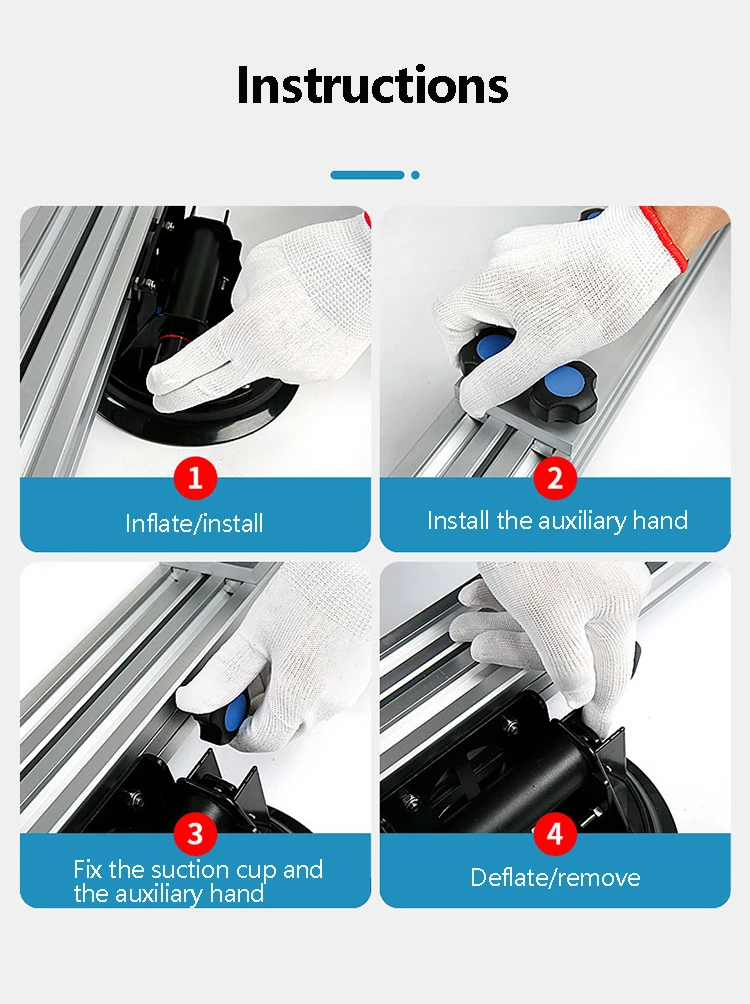 Instructions

1
Inflate/install

2
Install the auxiliary hand

3
Fix the suction cup and the auxiliary hand

4
Deflate/remove