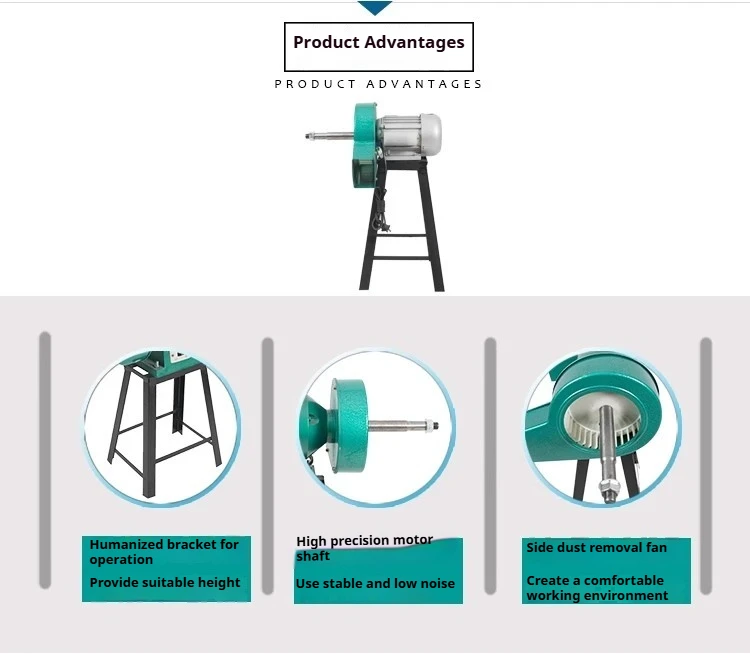 Product Advantages

PRODUCT ADVANTAGES

Humanized bracket for operation

Provide suitable height

High precision motor shaft

Use stable and low noise

Side dust removal fan

Create a comfortable working environment