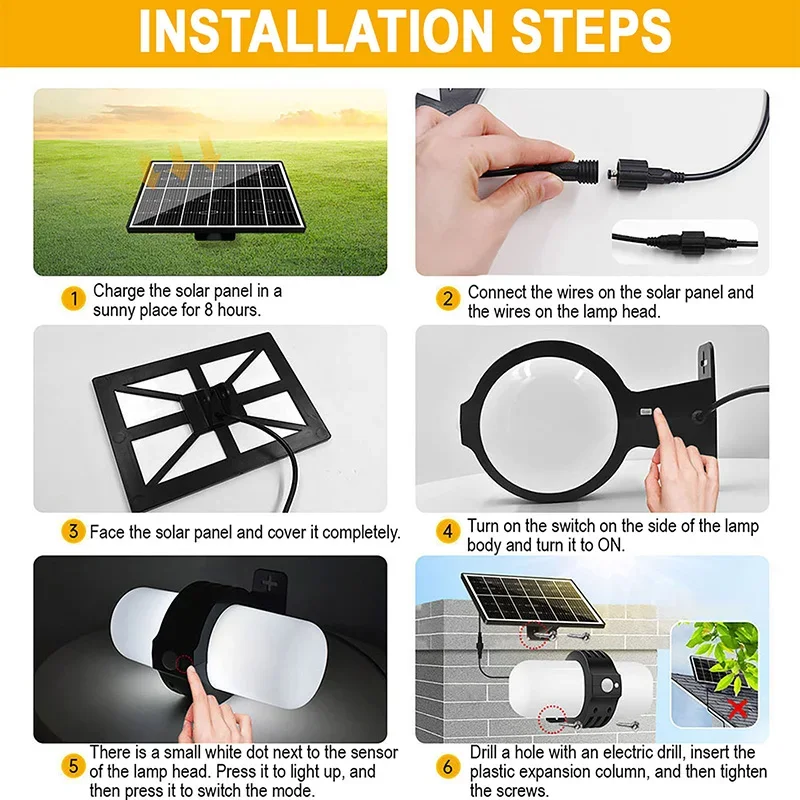 INSTALLATION STEPS

1 Charge the solar panel in a sunny place for 8 hours.

2 Connect the wires on the solar panel and the wires on the lamp head.

3 Face the solar panel and cover it completely.

4 Turn on the switch on the side of the lamp body and turn it to ON.

5 There is a small white dot next to the sensor of the lamp head. Press it to light up, and then press it to switch the mode.

6 Drill a hole with an electric drill, insert the plastic expansion column, and then tighten the screws.